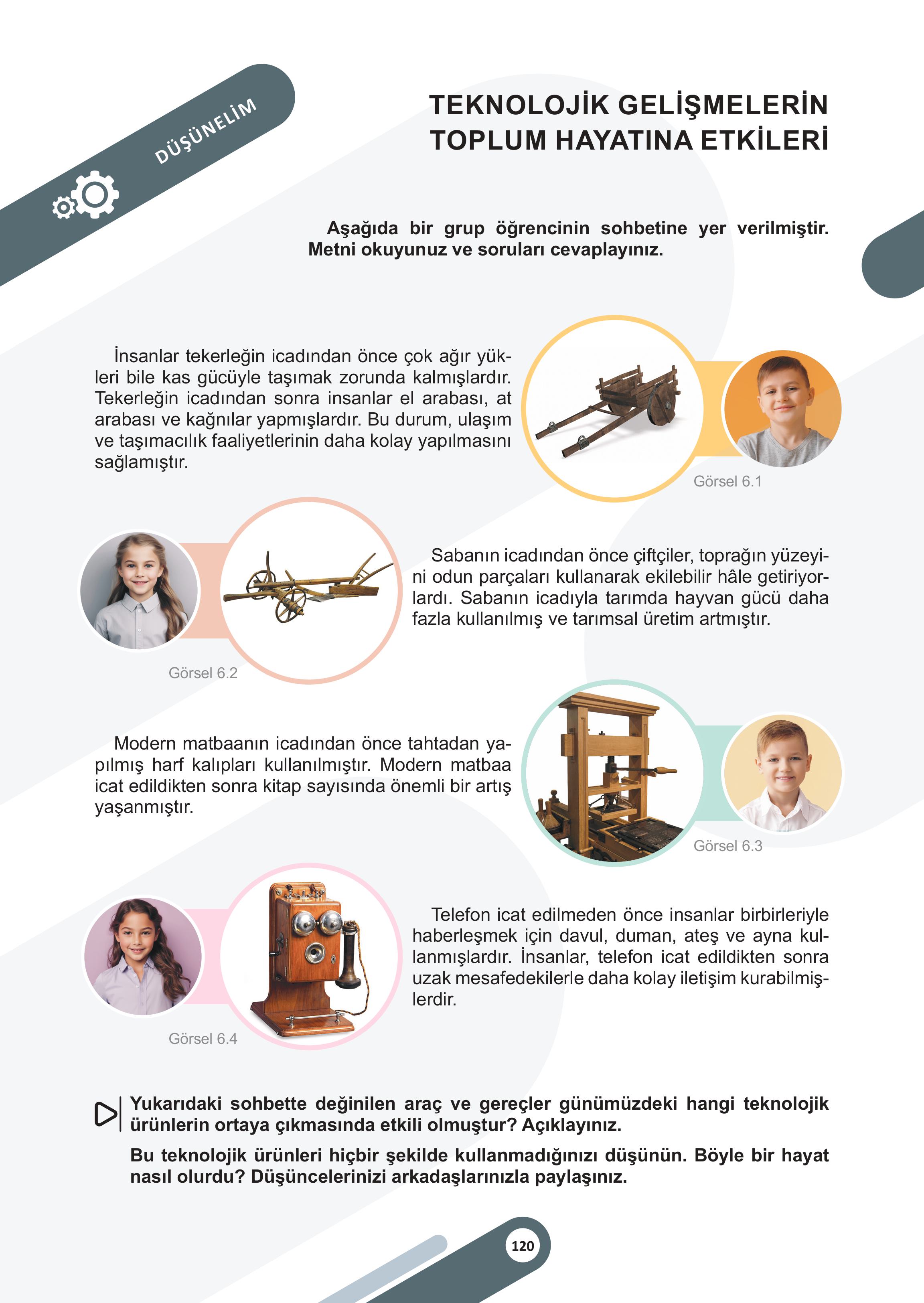 DÜŞÜNELİM

TEKNOLOJİK GELİŞMELERİN TOPLUM HAYATINA ETKİLERİ

Aşağıda bir grup öğrencinin sohbetine yer verilmiştir. Metni okuyunuz ve soruları cevaplayınız.

İnsanlar tekerleğin icadından önce çok ağır yükleri bile kas gücüyle taşımak zorunda kalmışlardır. Tekerleğin icadından sonra insanlar el arabası, at arabası ve kağnılar yapmışlardır. Bu durum, ulaşım ve taşımacılık faaliyetlerinin daha kolay yapılmasını sağlamıştır.

Görsel 6.1

Sabanın icadından önce çiftçiler, toprağın yüzeyini odun parçaları kullanarak ekilebilir hâle getiriyorlardı. Sabanın icadıyla tarımda hayvan gücü daha fazla kullanılmış ve tarımsal üretim artmıştır.

Görsel 6.2

Modern matbaanın icadından önce tahtadan yapılmış harf kalıpları kullanılmıştır. Modern matbaa icat edildikten sonra kitap sayısında önemli bir artış yaşanmıştır.

Görsel 6.3

Telefon icat edilmeden önce insanlar birbirleriyle haberleşmek için davul, duman, ateş ve ayna kullanmışlardır. İnsanlar, telefon icat edildikten sonra uzak mesafedekilerle daha kolay iletişim kurabilmişlerdir.

Görsel 6.4

Yukarıdaki sohbette değinilen araç ve gereçler günümüzdeki hangi teknolojik ürünlerin ortaya çıkmasında etkili olmuştur? Açıklayınız.

Bu teknolojik ürünleri hiçbir şekilde kullanmadığınızı düşünün. Böyle bir hayat nasıl olurdu? Düşüncelerinizi arkadaşlarınızla paylaşınız.

120