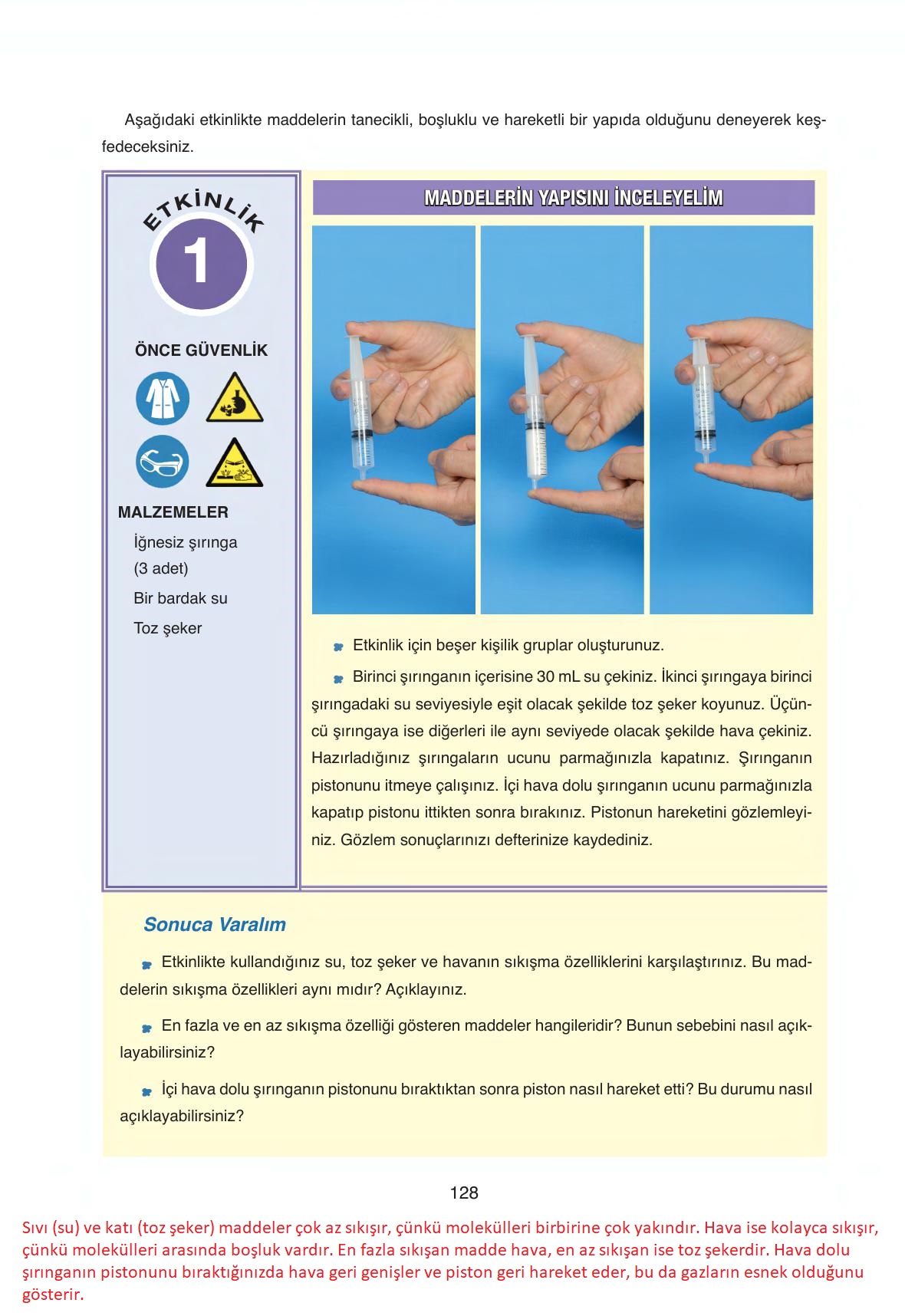 Aşağıdaki etkinlikte maddelerin tanecikli, boşluklu ve hareketli bir yapıda olduğunu deneyerek keşfedeceksiniz.

ETKİNLİK
1

ÖNCE GÜVENLİK

MALZEMELER
İğnesiz şırınga (3 adet)
Bir bardak su
Toz şeker

MADDELERİN YAPISINI İNCELEYELİM

Etkinlik için beşer kişilik gruplar oluşturunuz.

Birinci şırınganın içerisine 30 mL su çekiniz. İkinci şırıngaya birinci şırıngadaki su seviyesiyle eşit olacak şekilde toz şeker koyunuz. Üçüncü şırıngaya ise diğerleri ile aynı seviyede olacak şekilde hava çekiniz. Hazırladığınız şırıngaların ucunu parmağınızla kapatınız. Şırınganın pistonunu itmeye çalışınız. İçi hava dolu şırınganın ucunu parmağınızla kapatıp pistonu ittikten sonra bırakınız. Pistonun hareketini gözlemleyiniz. Gözlem sonuçlarınızı defterinize kaydediniz.

Sonuca Varalım

Etkinlikte kullandığınız su, toz şeker ve havanın sıkışma özelliklerini karşılaştırınız. Bu maddelerin sıkışma özellikleri aynı mıdır? Açıklayınız.

En fazla ve en az sıkışma özelliği gösteren maddeler hangileridir? Bunun sebebini nasıl açıklayabilirsiniz?

İçi hava dolu şırınganın pistonunu bıraktıktan sonra piston nasıl hareket etti? Bu durumu nasıl açıklayabilirsiniz?

128

Sıvı (su) ve katı (toz şeker) maddeler çok az sıkışır, çünkü molekülleri birbirine çok yakındır. Hava ise kolayca sıkışır, çünkü molekülleri arasında boşluk vardır. En fazla sıkışan madde hava, en az sıkışan ise toz şekerdir. Hava dolu şırınganın pistonunu bıraktığınızda hava geri genişler ve piston geri hareket eder, bu da gazların esnek olduğunu gösterir.