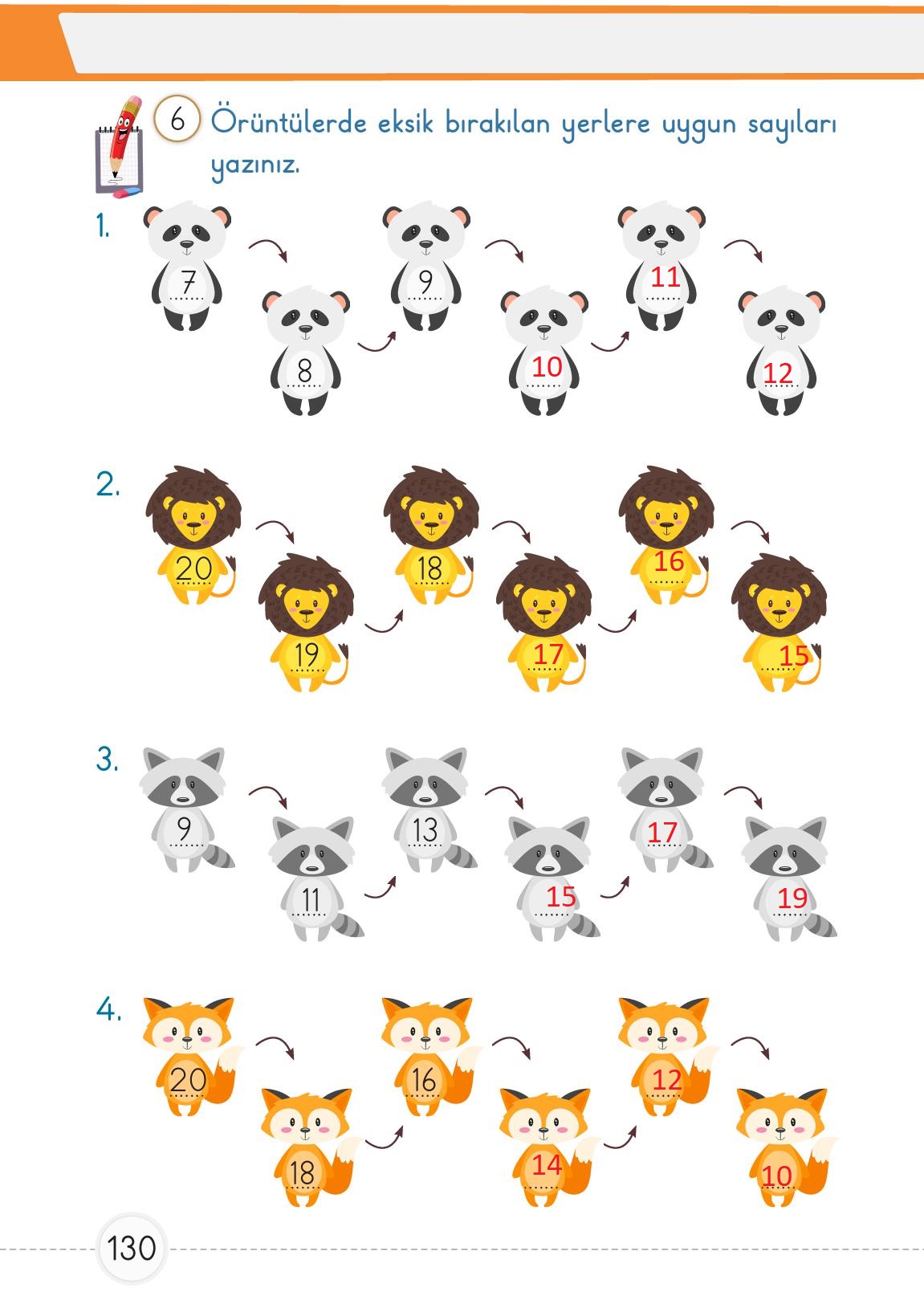 6 Örüntülerde eksik bırakılan yerlere uygun sayıları yazınız.

1. 7 8 9 10 11 12

2. 20 19 18 17 16 15

3. 9 11 13 15 17 19

4. 20 18 16 14 12 10

130