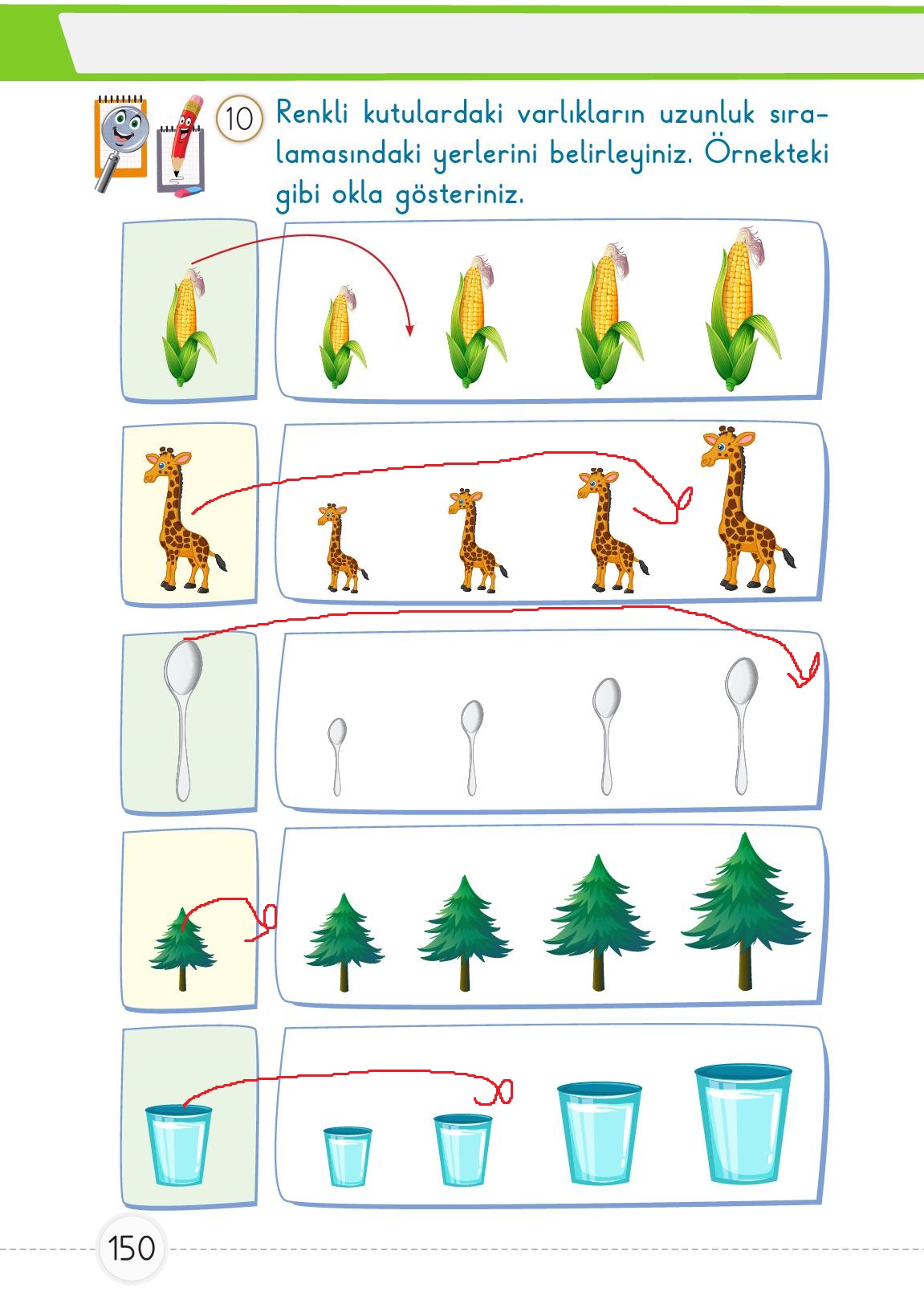 10 Renkli kutulardaki varlıkların uzunluk sıralamasındaki yerlerini belirleyiniz. Örnekteki gibi okla gösteriniz.

150