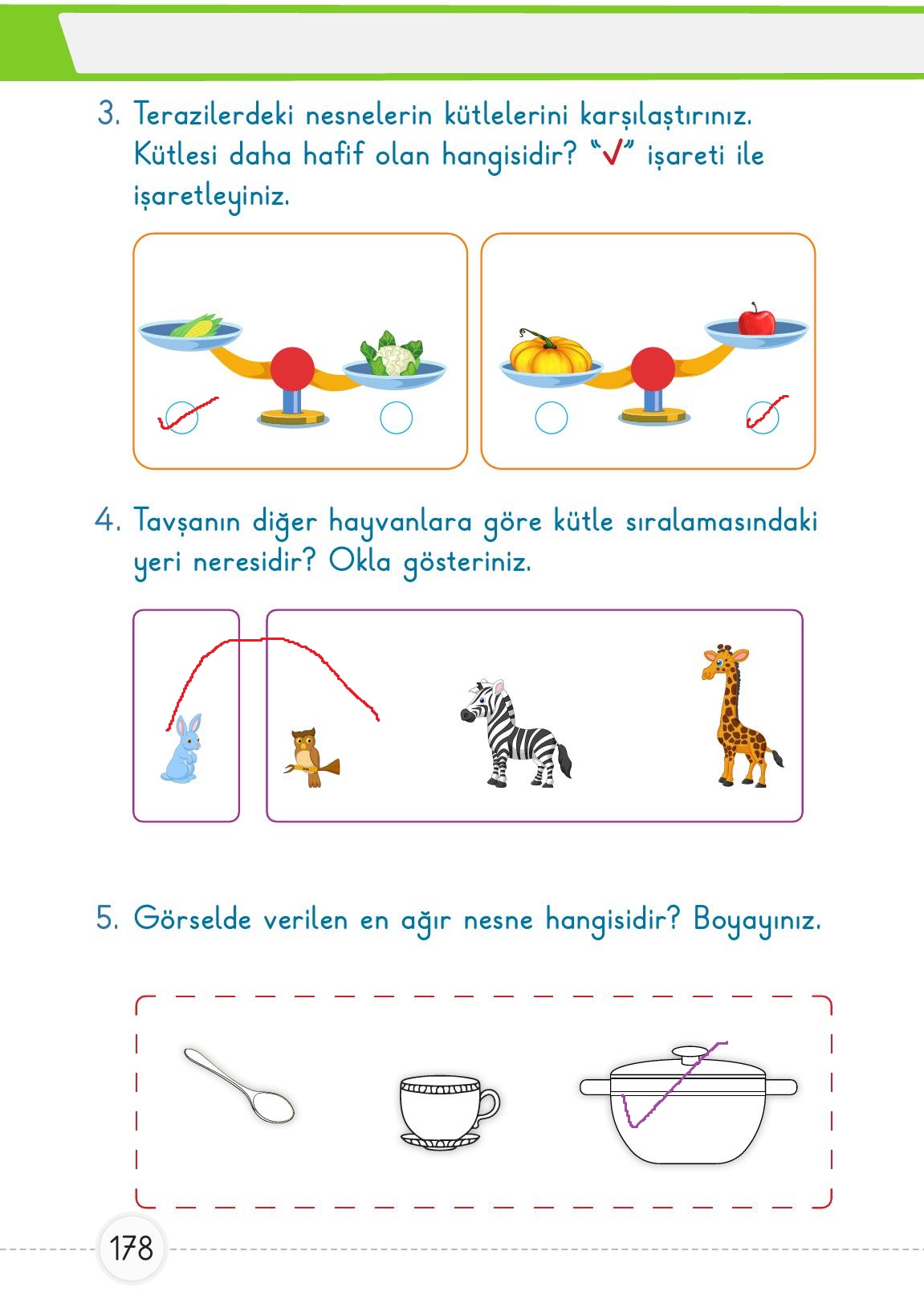 3. Terazilerdeki nesnelerin kütlelerini karşılaştırınız. Kütlesi daha hafif olan hangisidir? "✓" işareti ile işaretleyiniz.

4. Tavşanın diğer hayvanlara göre kütle sıralamasındaki yeri neresidir? Okla gösteriniz.

5. Görselde verilen en ağır nesne hangisidir? Boyayınız.

178