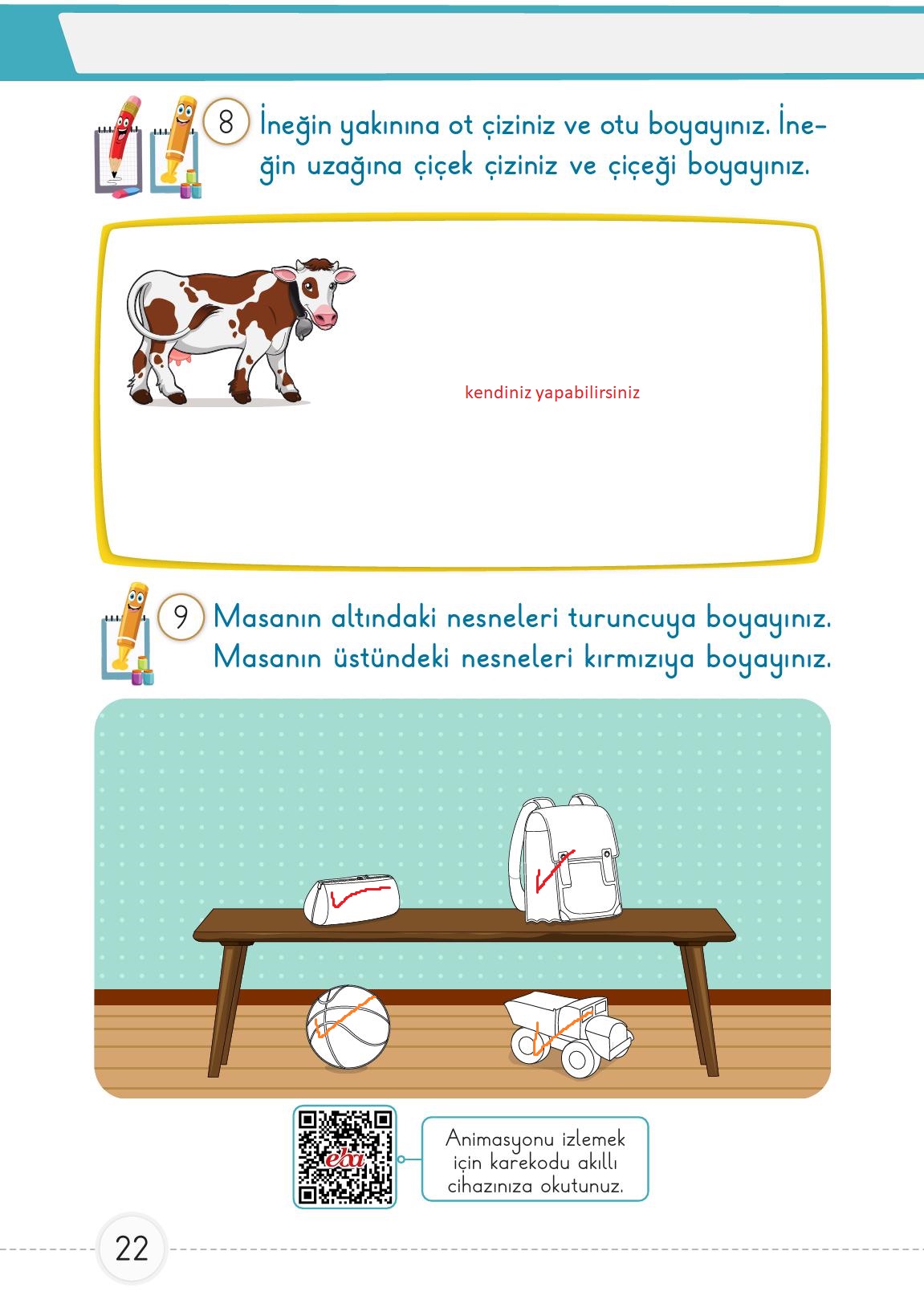 8 İneğin yakınına ot çiziniz ve otu boyayınız. İneğin uzağına çiçek çiziniz ve çiçeği boyayınız.

kendiniz yapabilirsiniz

9 Masanın altındaki nesneleri turuncuya boyayınız. Masanın üstündeki nesneleri kırmızıya boyayınız.

eba

Animasyonu izlemek için karekodu akıllı cihazınıza okutunuz.

22