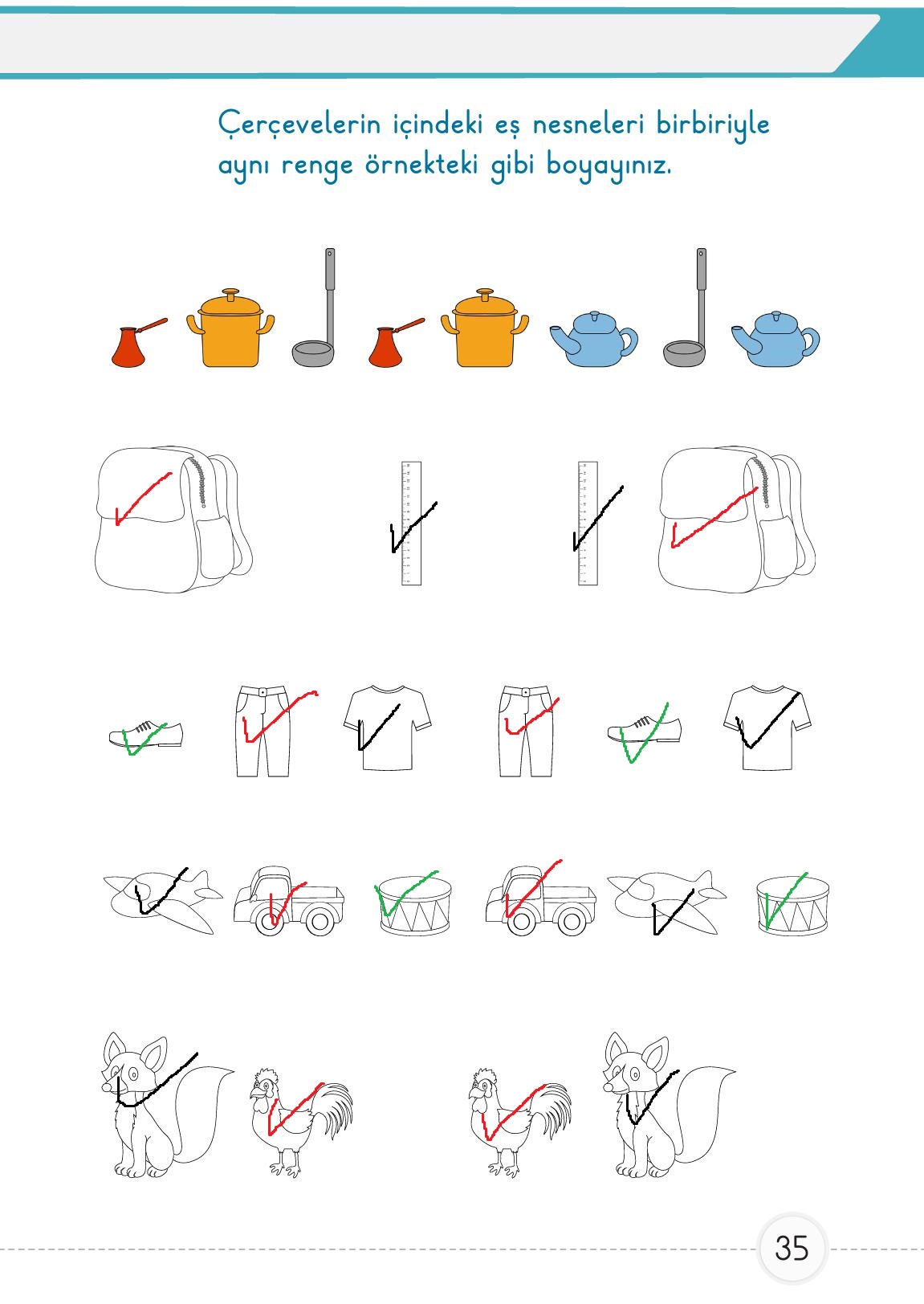 Çerçevelerin içindeki eş nesneleri birbiriyle aynı renge örnekteki gibi boyayınız.

35