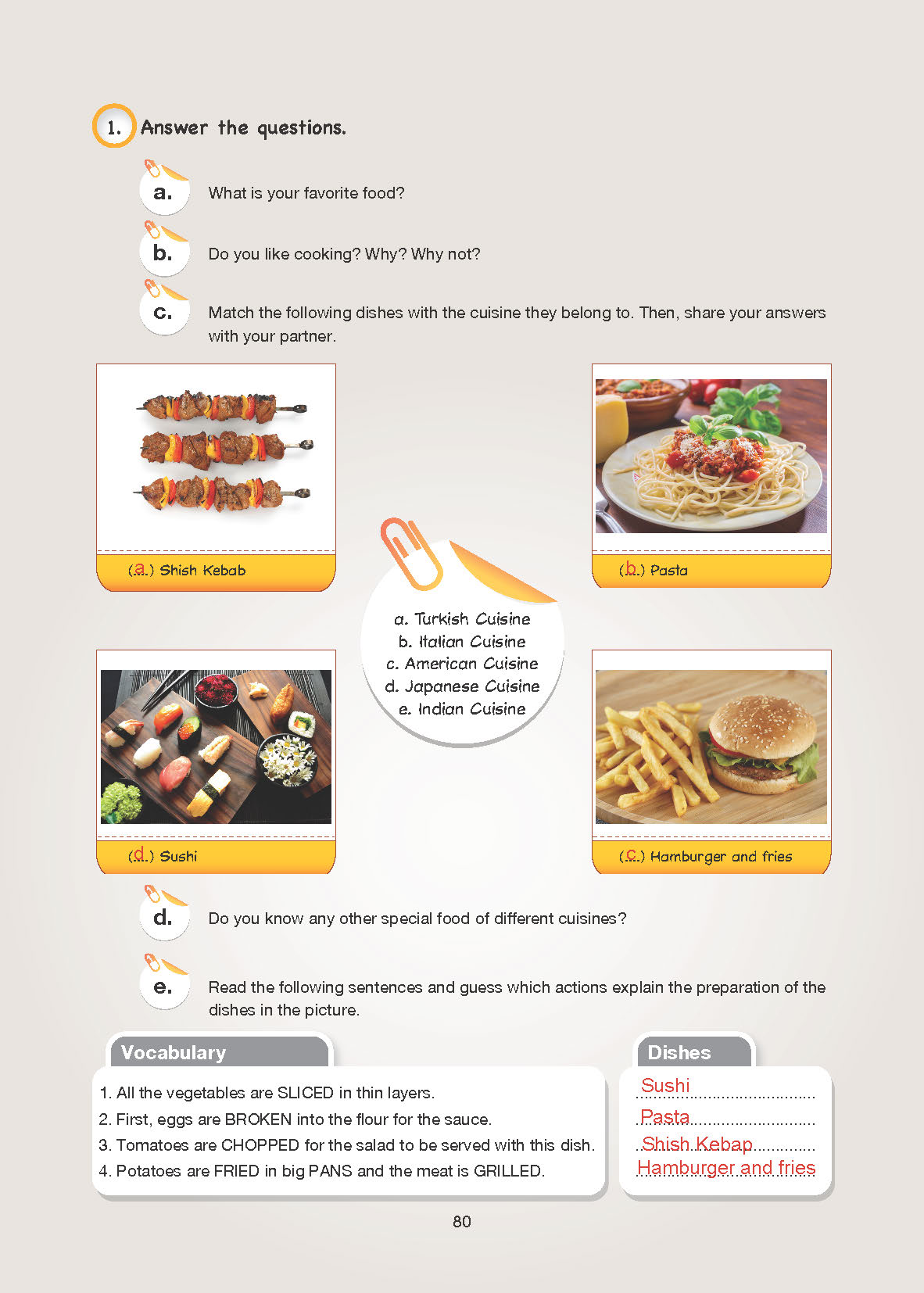 1. Answer the questions.

a. What is your favorite food?

b. Do you like cooking? Why? Why not?

c. Match the following dishes with the cuisine they belong to. Then, share your answers with your partner.

(a.) Shish Kebab

(b.) Pasta

a. Turkish Cuisine
b. Italian Cuisine
c. American Cuisine
d. Japanese Cuisine
e. Indian Cuisine

(d.) Sushi

(c.) Hamburger and fries

d. Do you know any other special food of different cuisines?

e. Read the following sentences and guess which actions explain the preparation of the dishes in the picture.

Vocabulary

1. All the vegetables are SLICED in thin layers.
2. First, eggs are BROKEN into the flour for the sauce.
3. Tomatoes are CHOPPED for the salad to be served with this dish.
4. Potatoes are FRIED in big PANS and the meat is GRILLED.

Dishes

Sushi
Pasta
Shish Kebap
Hamburger and fries

80