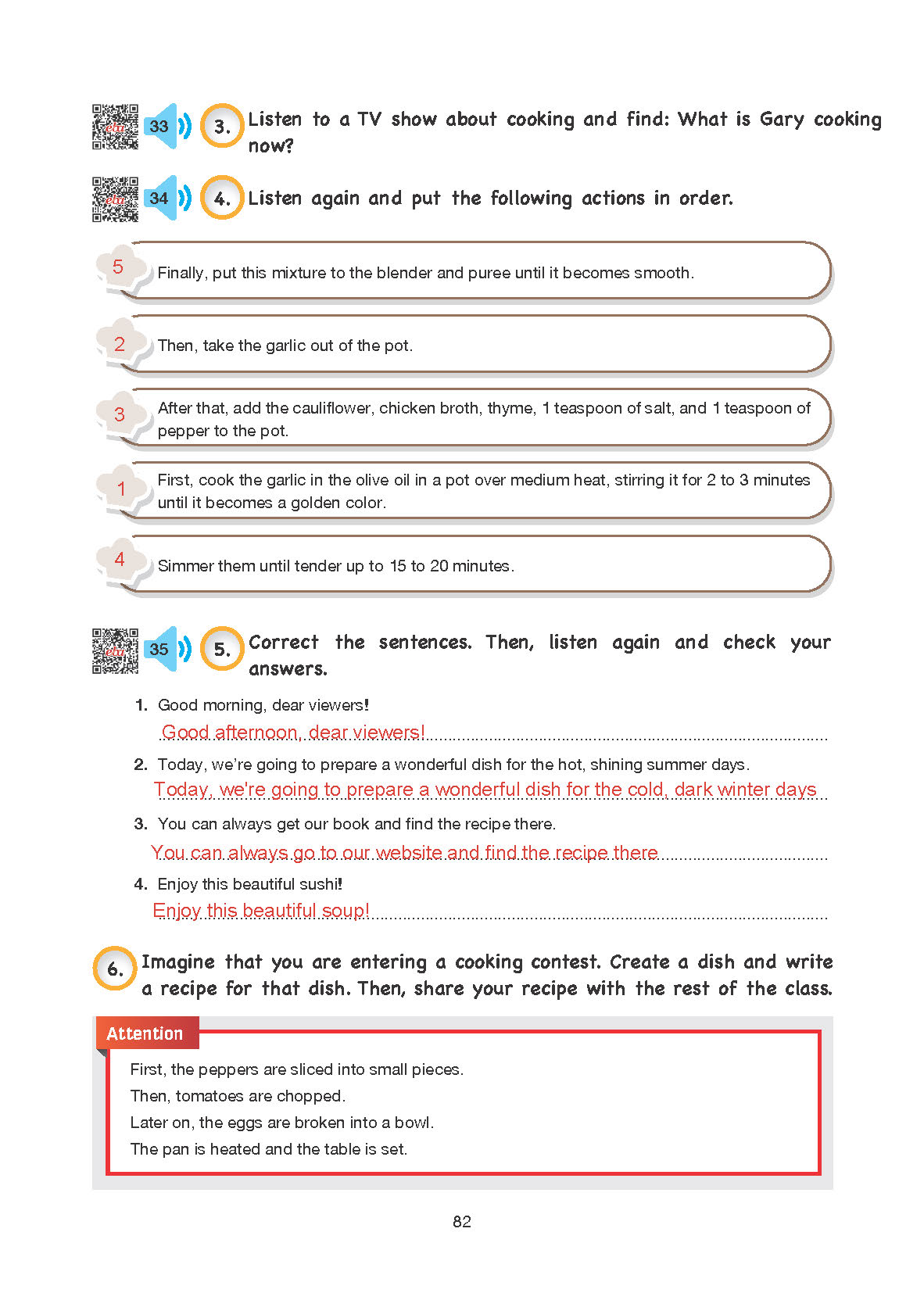 33 3. Listen to a TV show about cooking and find: What is Gary cooking now?

34 4. Listen again and put the following actions in order.

5 Finally, put this mixture to the blender and puree until it becomes smooth.

2 Then, take the garlic out of the pot.

3 After that, add the cauliflower, chicken broth, thyme, 1 teaspoon of salt, and 1 teaspoon of pepper to the pot.

1 First, cook the garlic in the olive oil in a pot over medium heat, stirring it for 2 to 3 minutes until it becomes a golden color.

4 Simmer them until tender up to 15 to 20 minutes.

35 5. Correct the sentences. Then, listen again and check your answers.

1. Good morning, dear viewers!
Good afternoon, dear viewers!

2. Today, we're going to prepare a wonderful dish for the hot, shining summer days.
Today, we're going to prepare a wonderful dish for the cold, dark winter days

3. You can always get our book and find the recipe there.
You can always go to our website and find the recipe there

4. Enjoy this beautiful sushi!
Enjoy this beautiful soup!

6. Imagine that you are entering a cooking contest. Create a dish and write a recipe for that dish. Then, share your recipe with the rest of the class.

Attention
First, the peppers are sliced into small pieces.
Then, tomatoes are chopped.
Later on, the eggs are broken into a bowl.
The pan is heated and the table is set.

82