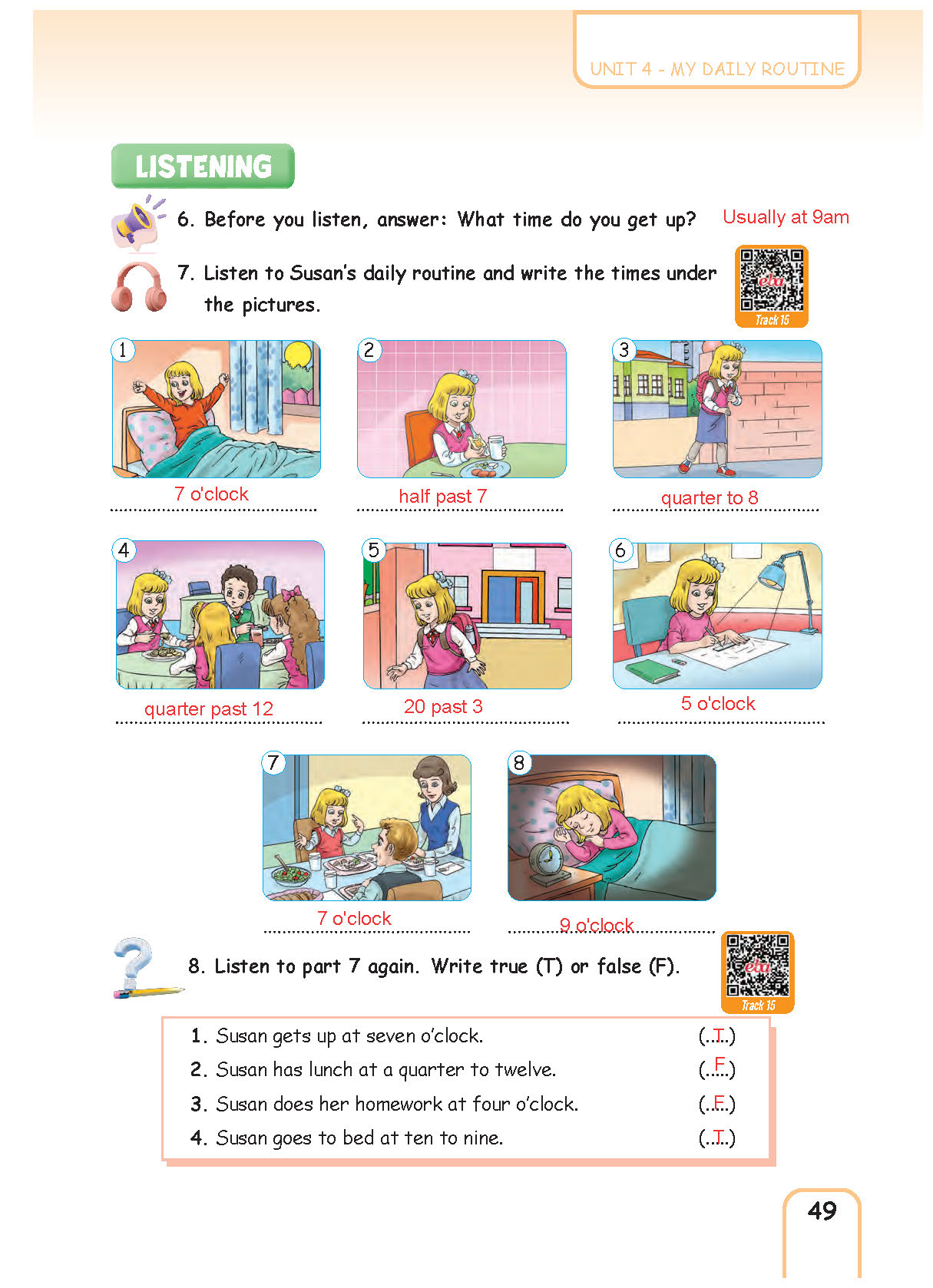 UNIT 4 - MY DAILY ROUTINE

LISTENING

6. Before you listen, answer: What time do you get up? Usually at 9am

7. Listen to Susan's daily routine and write the times under the pictures.

eba
Track 15

1
7 o'clock

2
half past 7

3
quarter to 8

4
quarter past 12

5
20 past 3

6
5 o'clock

7
7 o'clock

8
9 o'clock

8. Listen to part 7 again. Write true (T) or false (F).

eba
Track 15

1. Susan gets up at seven o'clock. (..T..)
2. Susan has lunch at a quarter to twelve. (..F..)
3. Susan does her homework at four o'clock. (..F..)
4. Susan goes to bed at ten to nine. (..T..)

49