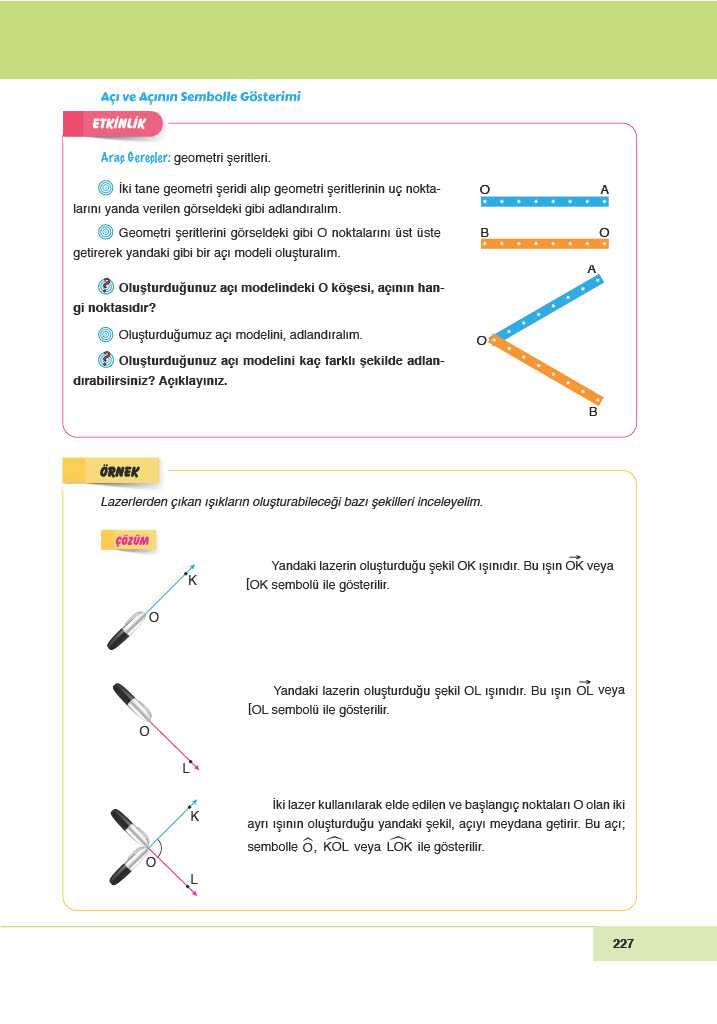 Açı ve Açının Sembolle Gösterimi

ETKİNLİK

Araç Gereçler: geometri şeritleri.

İki tane geometri şeridi alıp geometri şeritlerinin uç noktalarını yanda verilen görseldeki gibi adlandıralım.

Geometri şeritlerini görseldeki gibi O noktalarını üst üste getirerek yandaki gibi bir açı modeli oluşturalım.

Oluşturduğunuz açı modelindeki O köşesi, açının hangi noktasıdır?

Oluşturduğumuz açı modelini, adlandıralım.

Oluşturduğunuz açı modelini kaç farklı şekilde adlandırabilirsiniz? Açıklayınız.

O A

B O

A

O

B

ÖRNEK

Lazerlerden çıkan ışıkların oluşturabileceği bazı şekilleri inceleyelim.

ÇÖZÜM

K
O

Yandaki lazerin oluşturduğu şekil OK ışınıdır. Bu ışın $\overrightarrow{OK}$ veya [OK sembolü ile gösterilir.

O
L

Yandaki lazerin oluşturduğu şekil OL ışınıdır. Bu ışın $\overrightarrow{OL}$ veya [OL sembolü ile gösterilir.

K
O
L

İki lazer kullanılarak elde edilen ve başlangıç noktaları O olan iki ayrı ışının oluşturduğu yandaki şekil, açıyı meydana getirir. Bu açı; sembolle $\widehat{O}$, $\widehat{KOL}$ veya $\widehat{LOK}$ ile gösterilir.

227