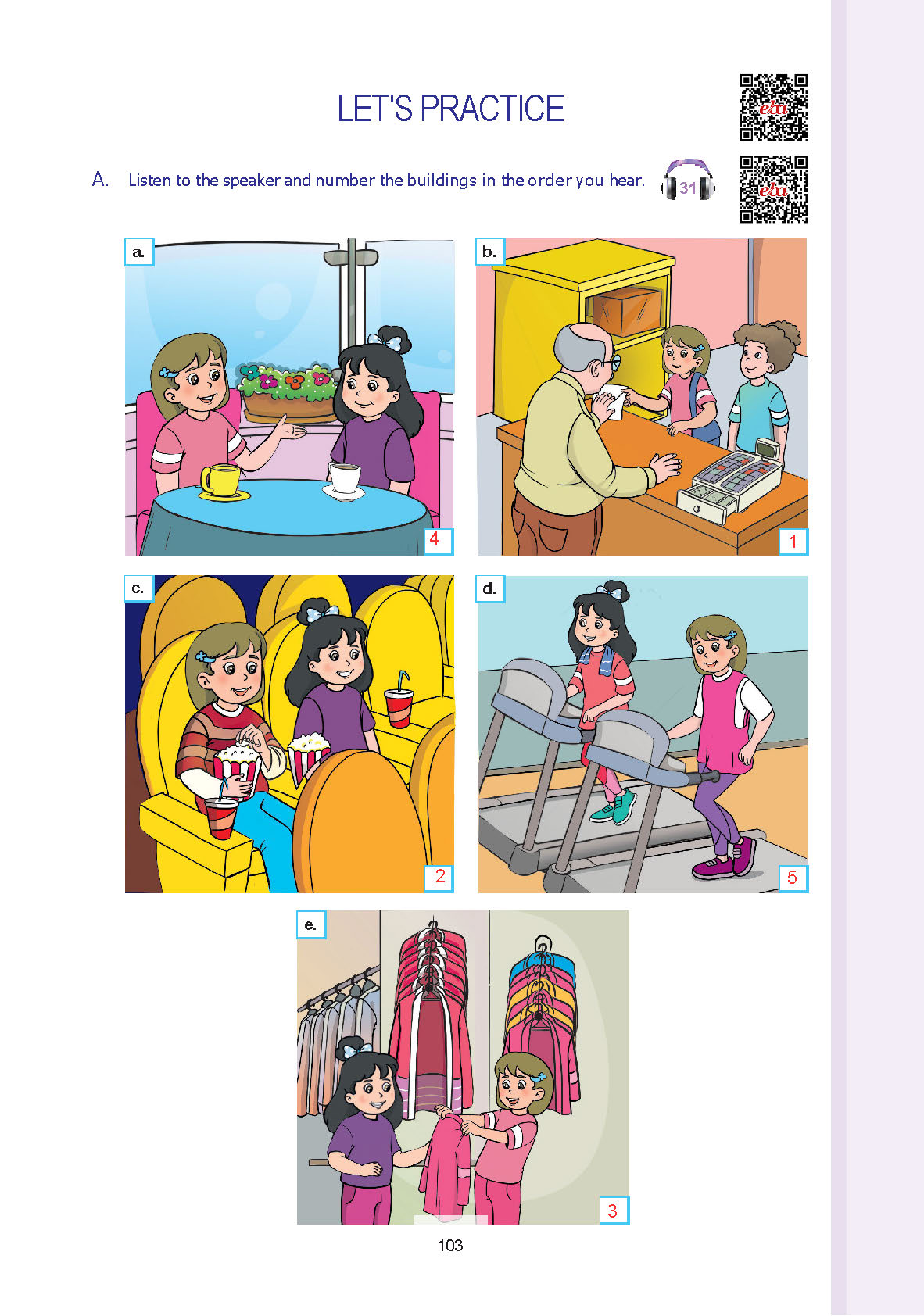 LET'S PRACTICE

eba

A. Listen to the speaker and number the buildings in the order you hear. 31

eba

a. 4

b. 1

c. 2

d. 5

e. 3

103