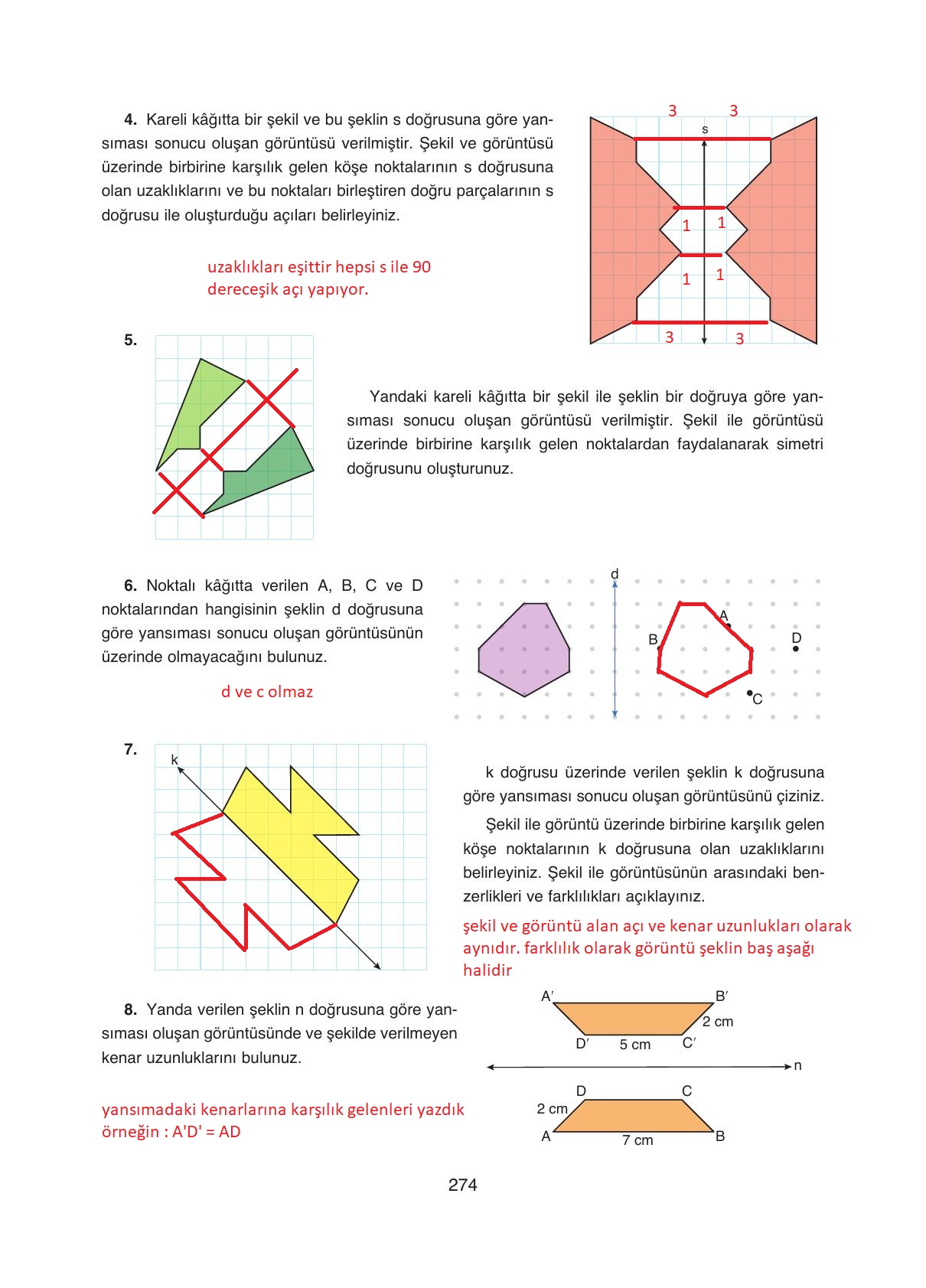 **4.** Kareli kâğıtta bir şekil ve bu şeklin s doğrusuna göre yansıması sonucu oluşan görüntüsü verilmiştir. Şekil ve görüntüsü üzerinde birbirine karşılık gelen köşe noktalarının s doğrusuna olan uzaklıklarını ve bu noktaları birleştiren doğru parçalarının s doğrusu ile oluşturduğu açıları belirleyiniz.

uzaklıkları eşittir hepsi s ile 90 dereceşik açı yapıyor.

3 3
s
1 1
1 1
3 3

**5.**

Yandaki kareli kâğıtta bir şekil ile şeklin bir doğruya göre yansıması sonucu oluşan görüntüsü verilmiştir. Şekil ile görüntüsü üzerinde birbirine karşılık gelen noktalardan faydalanarak simetri doğrusunu oluşturunuz.

**6.** Noktalı kâğıtta verilen A, B, C ve D noktalarından hangisinin şeklin d doğrusuna göre yansıması sonucu oluşan görüntüsünün üzerinde olmayacağını bulunuz.

d ve c olmaz

d
A
B
D
C

**7.**

k

k doğrusu üzerinde verilen şeklin k doğrusuna göre yansıması sonucu oluşan görüntüsünü çiziniz.

Şekil ile görüntü üzerinde birbirine karşılık gelen köşe noktalarının k doğrusuna olan uzaklıklarını belirleyiniz. Şekil ile görüntüsünün arasındaki benzerlikleri ve farklılıkları açıklayınız.

şekil ve görüntü alan açı ve kenar uzunlukları olarak aynıdır. farklılık olarak görüntü şeklin baş aşağı halidir

**8.** Yanda verilen şeklin n doğrusuna göre yansıması oluşan görüntüsünde ve şekilde verilmeyen kenar uzunluklarını bulunuz.

yansımadaki kenarlarına karşılık gelenleri yazdık örneğin : A'D' = AD

A′ B′
2 cm
D′ 5 cm C′
n
D C
2 cm
A 7 cm B

274