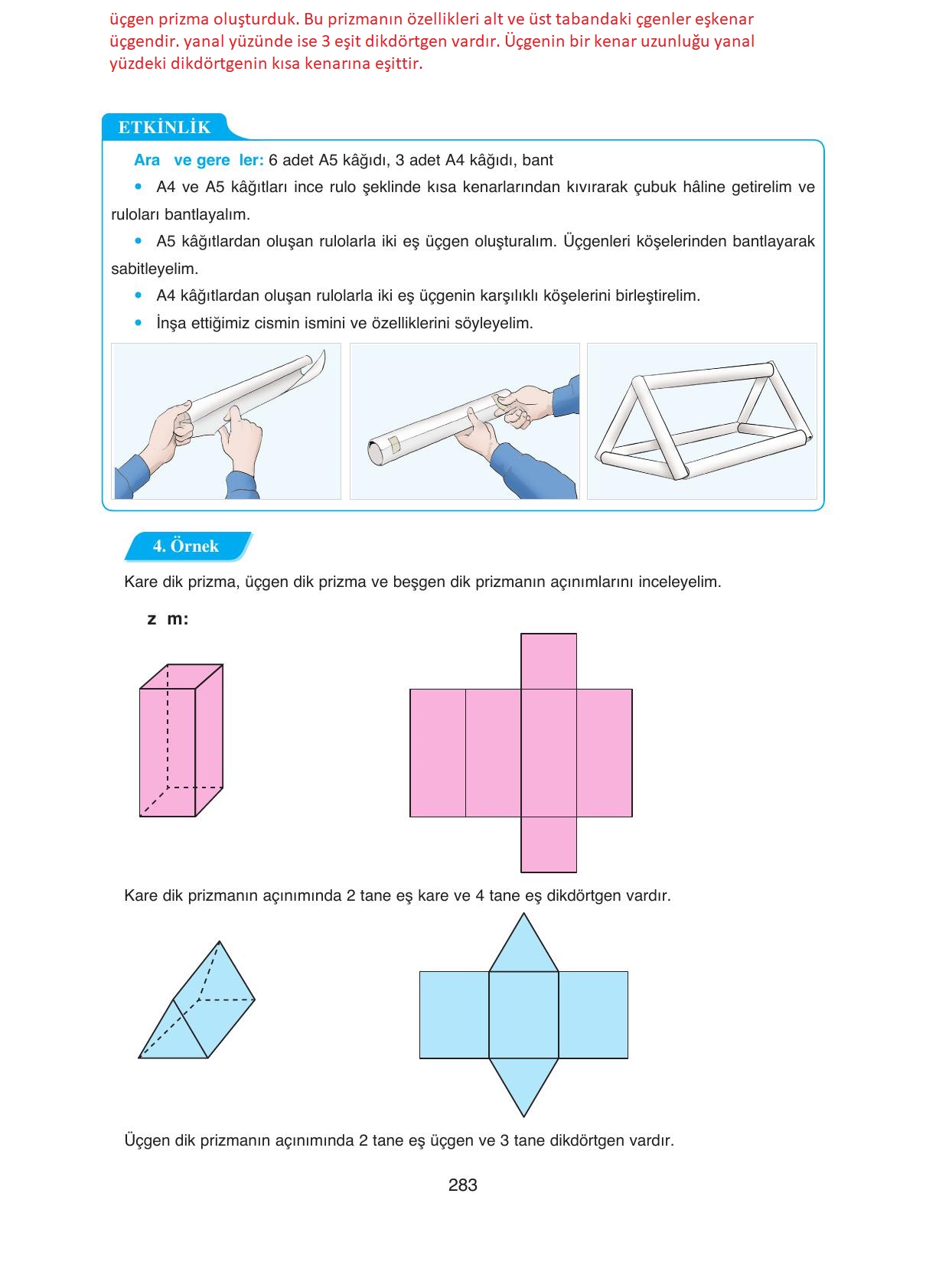 üçgen prizma oluşturduk. Bu prizmanın özellikleri alt ve üst tabandaki çgenler eşkenar üçgendir. yanal yüzünde ise 3 eşit dikdörtgen vardır. Üçgenin bir kenar uzunluğu yanal yüzdeki dikdörtgenin kısa kenarına eşittir.

ETKİNLİK

Ara  ve gere  ler: 6 adet A5 kâğıdı, 3 adet A4 kâğıdı, bant

• A4 ve A5 kâğıtları ince rulo şeklinde kısa kenarlarından kıvırarak çubuk hâline getirelim ve ruloları bantlayalım.

• A5 kâğıtlardan oluşan rulolarla iki eş üçgen oluşturalım. Üçgenleri köşelerinden bantlayarak sabitleyelim.

• A4 kâğıtlardan oluşan rulolarla iki eş üçgenin karşılıklı köşelerini birleştirelim.

• İnşa ettiğimiz cismin ismini ve özelliklerini söyleyelim.

4. Örnek

Kare dik prizma, üçgen dik prizma ve beşgen dik prizmanın açınımlarını inceleyelim.

z  m:

Kare dik prizmanın açınımında 2 tane eş kare ve 4 tane eş dikdörtgen vardır.

Üçgen dik prizmanın açınımında 2 tane eş üçgen ve 3 tane dikdörtgen vardır.

283