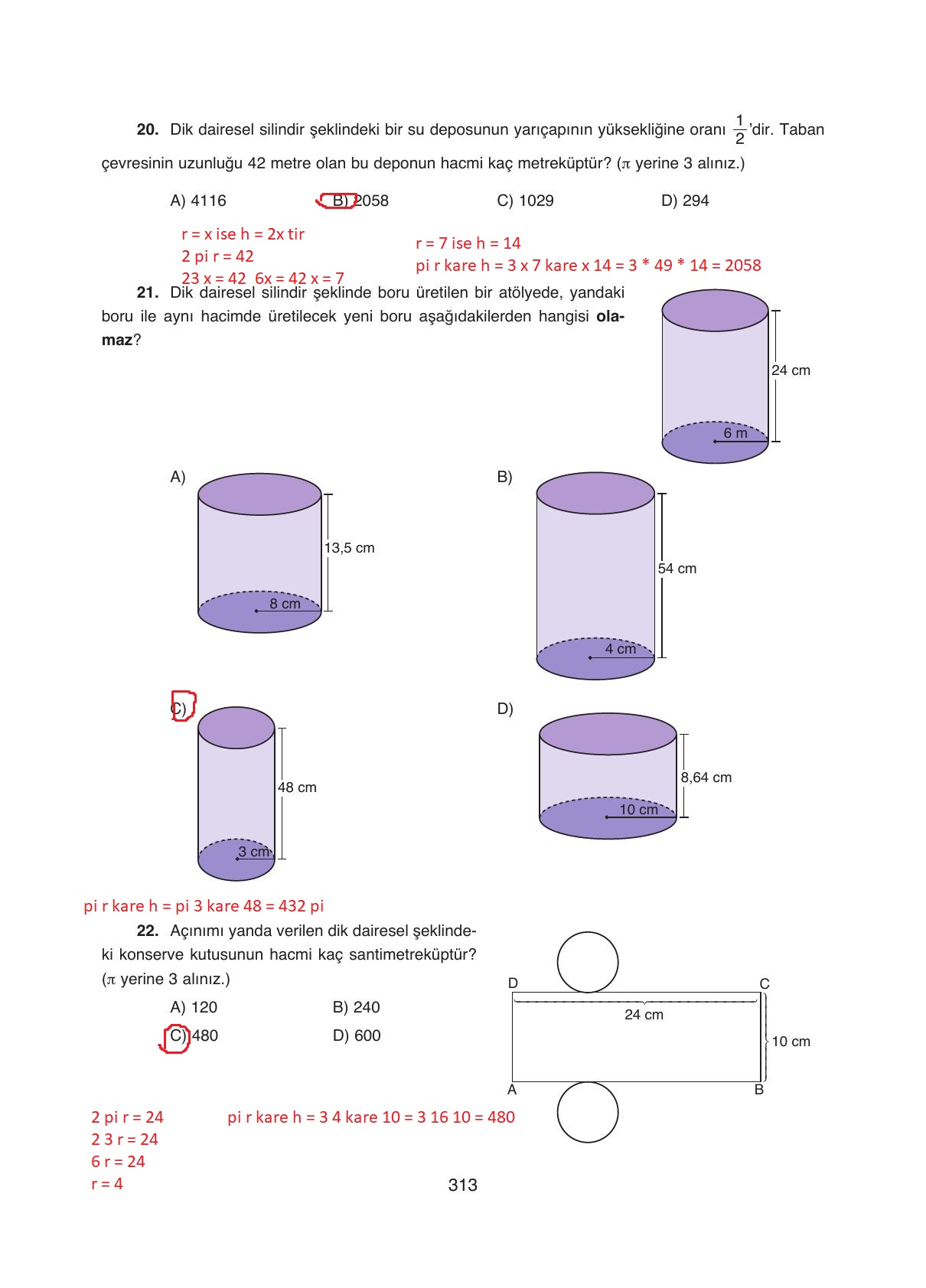 **20.** Dik dairesel silindir şeklindeki bir su deposunun yarıçapının yüksekliğine oranı $\frac{1}{2}$'dir. Taban çevresinin uzunluğu 42 metre olan bu deponun hacmi kaç metreküptür? ($\pi$ yerine 3 alınız.)

A) 4116  B) 2058  C) 1029  D) 294

r = x ise h = 2x tir
2 pi r = 42
23 x = 42  6x = 42 x = 7

r = 7 ise h = 14
pi r kare h = 3 x 7 kare x 14 = 3 * 49 * 14 = 2058

**21.** Dik dairesel silindir şeklinde boru üretilen bir atölyede, yandaki boru ile aynı hacimde üretilecek yeni boru aşağıdakilerden hangisi **olamaz**?

24 cm
6 m

A)
13,5 cm
8 cm

B)
54 cm
4 cm

C)
48 cm
3 cm

D)
8,64 cm
10 cm

pi r kare h = pi 3 kare 48 = 432 pi

**22.** Açınımı yanda verilen dik dairesel şeklindeki konserve kutusunun hacmi kaç santimetreküptür? ($\pi$ yerine 3 alınız.)

A) 120  B) 240
C) 480  D) 600

D  C
24 cm
10 cm
A  B

2 pi r = 24
2 3 r = 24
6 r = 24
r = 4

pi r kare h = 3 4 kare 10 = 3 16 10 = 480

313