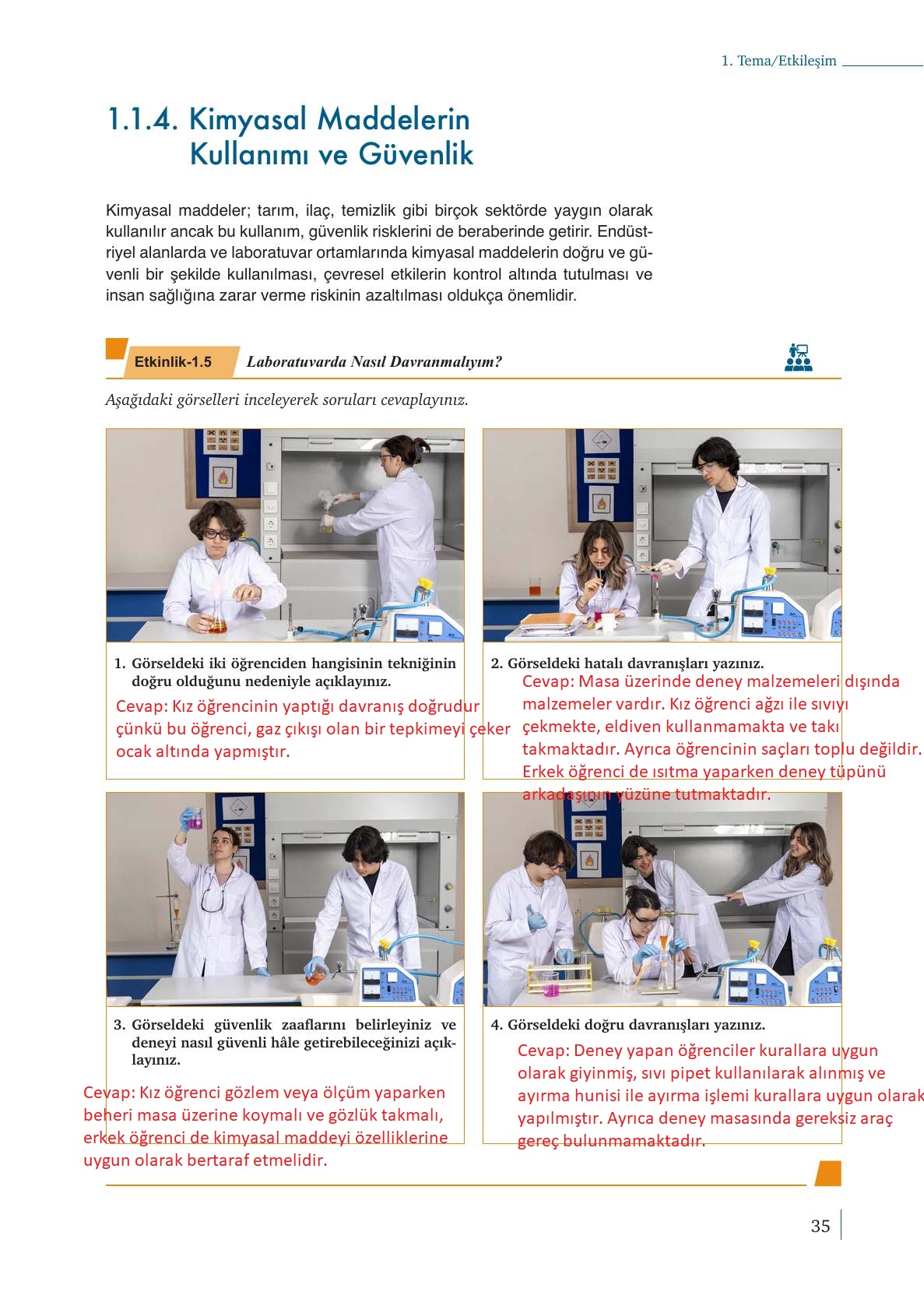 1. Tema/Etkileşim

1.1.4. Kimyasal Maddelerin Kullanımı ve Güvenlik

Kimyasal maddeler; tarım, ilaç, temizlik gibi birçok sektörde yaygın olarak kullanılır ancak bu kullanım, güvenlik risklerini de beraberinde getirir. Endüstriyel alanlarda ve laboratuvar ortamlarında kimyasal maddelerin doğru ve güvenli bir şekilde kullanılması, çevresel etkilerin kontrol altında tutulması ve insan sağlığına zarar verme riskinin azaltılması oldukça önemlidir.

Etkinlik-1.5 Laboratuvarda Nasıl Davranmalıyım?

Aşağıdaki görselleri inceleyerek soruları cevaplayınız.

1. Görseldeki iki öğrenciden hangisinin tekniğinin doğru olduğunu nedeniyle açıklayınız.

Cevap: Kız öğrencinin yaptığı davranış doğrudur çünkü bu öğrenci, gaz çıkışı olan bir tepkimeyi çeker ocak altında yapmıştır.

2. Görseldeki hatalı davranışları yazınız.

Cevap: Masa üzerinde deney malzemeleri dışında malzemeler vardır. Kız öğrenci ağzı ile sıvıyı çekmekte, eldiven kullanmamakta ve takı takmaktadır. Ayrıca öğrencinin saçları toplu değildir. Erkek öğrenci de ısıtma yaparken deney tüpünü arkadaşının yüzüne tutmaktadır.

3. Görseldeki güvenlik zaaflarını belirleyiniz ve deneyi nasıl güvenli hâle getirebileceğinizi açıklayınız.

Cevap: Kız öğrenci gözlem veya ölçüm yaparken beheri masa üzerine koymalı ve gözlük takmalı, erkek öğrenci de kimyasal maddeyi özelliklerine uygun olarak bertaraf etmelidir.

4. Görseldeki doğru davranışları yazınız.

Cevap: Deney yapan öğrenciler kurallara uygun olarak giyinmiş, sıvı pipet kullanılarak alınmış ve ayırma hunisi ile ayırma işlemi kurallara uygun olarak yapılmıştır. Ayrıca deney masasında gereksiz araç gereç bulunmamaktadır.

35