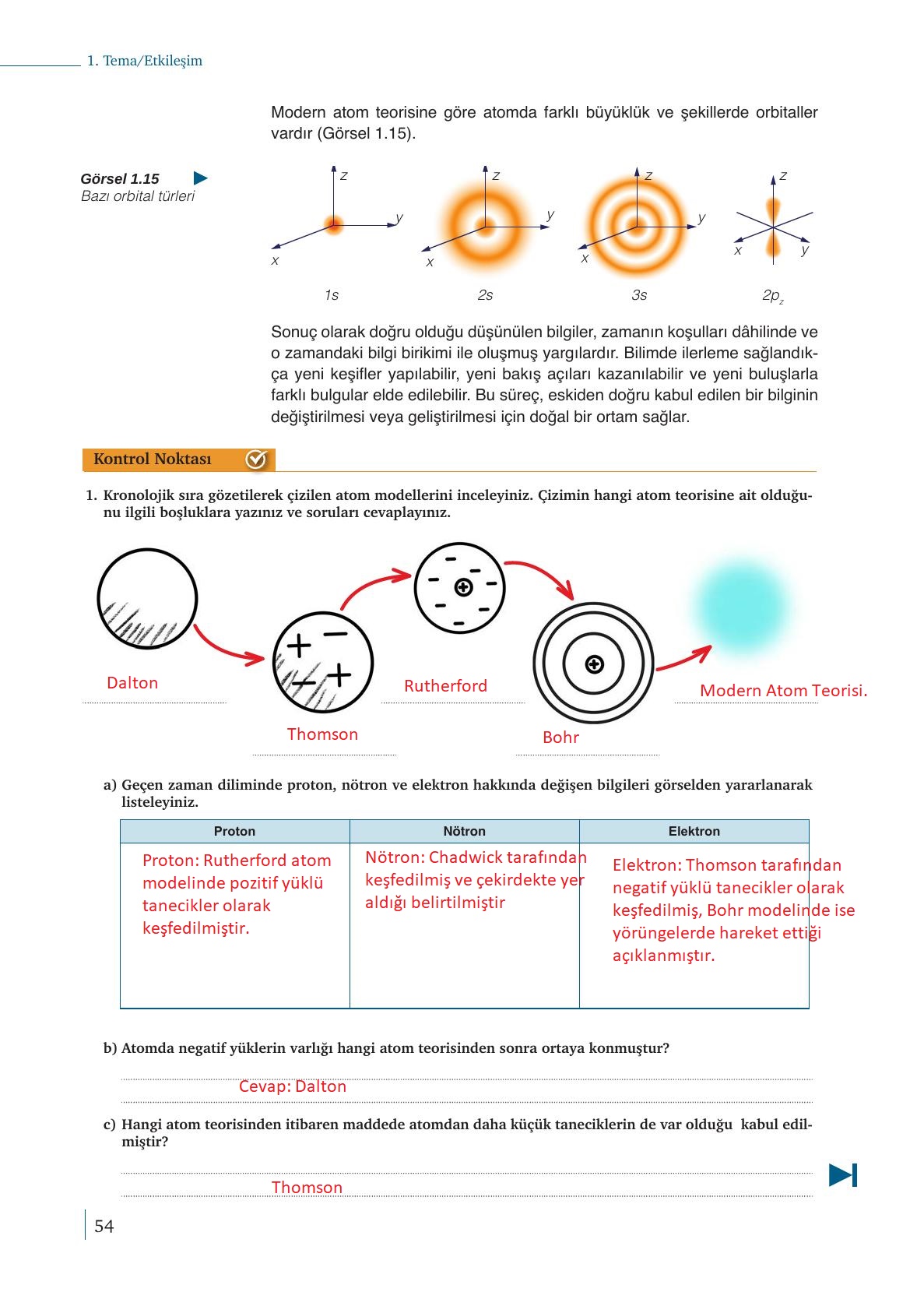 1. Tema/Etkileşim

Modern atom teorisine göre atomda farklı büyüklük ve şekillerde orbitaller vardır (Görsel 1.15).

Görsel 1.15
Bazı orbital türleri

z
y
x
1s

z
y
x
2s

z
y
x
3s

z
x
y
$2p_z$

Sonuç olarak doğru olduğu düşünülen bilgiler, zamanın koşulları dâhilinde ve o zamandaki bilgi birikimi ile oluşmuş yargılardır. Bilimde ilerleme sağlandıkça yeni keşifler yapılabilir, yeni bakış açıları kazanılabilir ve yeni buluşlarla farklı bulgular elde edilebilir. Bu süreç, eskiden doğru kabul edilen bir bilginin değiştirilmesi veya geliştirilmesi için doğal bir ortam sağlar.

Kontrol Noktası

1. Kronolojik sıra gözetilerek çizilen atom modellerini inceleyiniz. Çizimin hangi atom teorisine ait olduğunu ilgili boşluklara yazınız ve soruları cevaplayınız.

Dalton
Thomson
Rutherford
Bohr
Modern Atom Teorisi.

a) Geçen zaman diliminde proton, nötron ve elektron hakkında değişen bilgileri görselden yararlanarak listeleyiniz.

| Proton | Nötron | Elektron |
|---|---|---|
| Proton: Rutherford atom modelinde pozitif yüklü tanecikler olarak keşfedilmiştir. | Nötron: Chadwick tarafından keşfedilmiş ve çekirdekte yer aldığı belirtilmiştir | Elektron: Thomson tarafından negatif yüklü tanecikler olarak keşfedilmiş, Bohr modelinde ise yörüngelerde hareket ettiği açıklanmıştır. |

b) Atomda negatif yüklerin varlığı hangi atom teorisinden sonra ortaya konmuştur?

Cevap: Dalton

c) Hangi atom teorisinden itibaren maddede atomdan daha küçük taneciklerin de var olduğu kabul edilmiştir?

Thomson

54