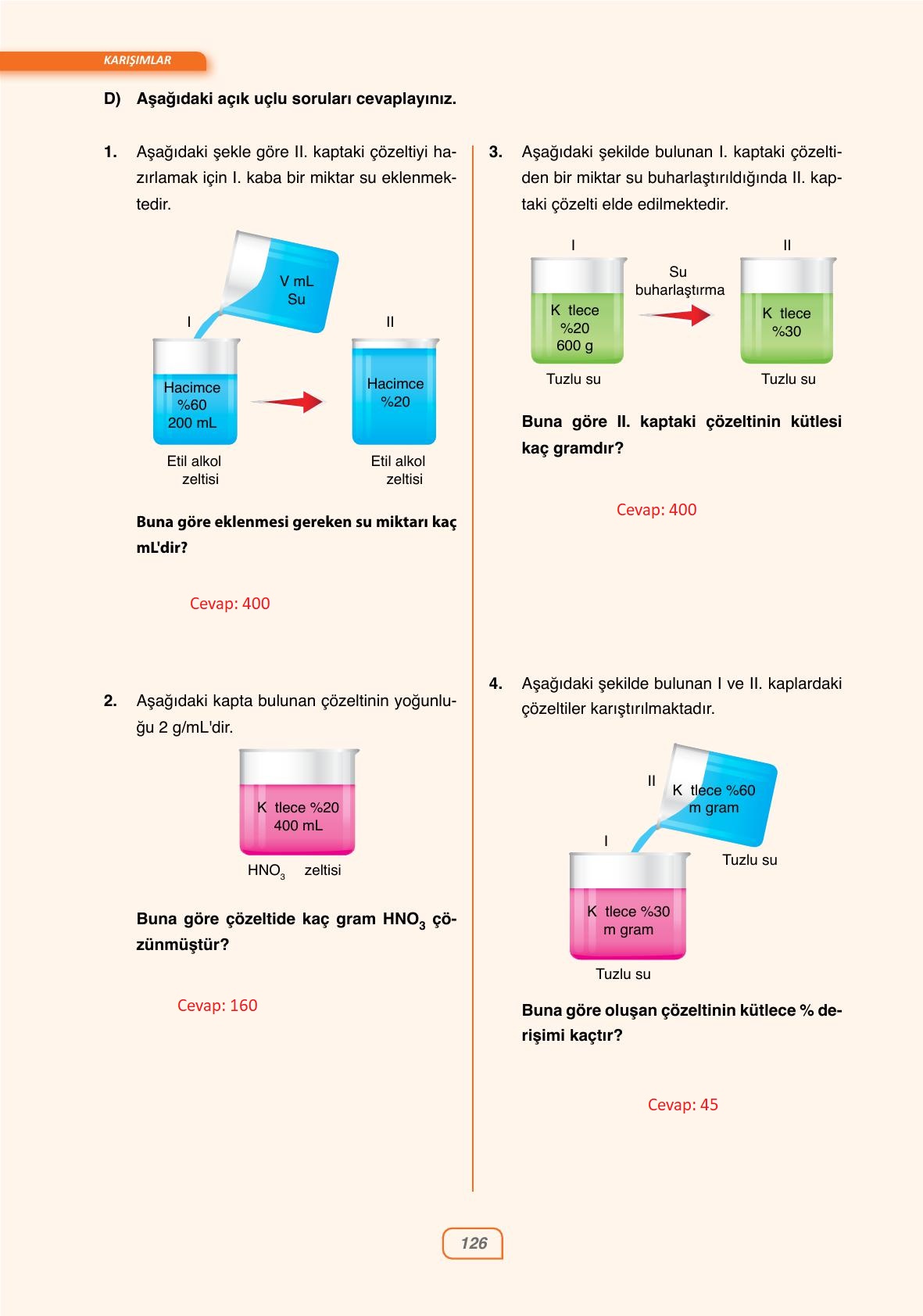 KARIŞIMLAR

D) Aşağıdaki açık uçlu soruları cevaplayınız.

1. Aşağıdaki şekle göre II. kaptaki çözeltiyi hazırlamak için I. kaba bir miktar su eklenmektedir.

V mL
Su

I

II

Hacimce
%60
200 mL

Hacimce
%20

Etil alkol
zeltisi

Etil alkol
zeltisi

Buna göre eklenmesi gereken su miktarı kaç mL'dir?

Cevap: 400

2. Aşağıdaki kapta bulunan çözeltinin yoğunluğu 2 g/mL'dir.

K tlece %20
400 mL

$HNO_3$ zeltisi

Buna göre çözeltide kaç gram $HNO_3$ çözünmüştür?

Cevap: 160

3. Aşağıdaki şekilde bulunan I. kaptaki çözeltiden bir miktar su buharlaştırıldığında II. kaptaki çözelti elde edilmektedir.

I

II

Su
buharlaştırma

K tlece
%20
600 g

K tlece
%30

Tuzlu su

Tuzlu su

Buna göre II. kaptaki çözeltinin kütlesi kaç gramdır?

Cevap: 400

4. Aşağıdaki şekilde bulunan I ve II. kaplardaki çözeltiler karıştırılmaktadır.

II

K tlece %60
m gram

I

Tuzlu su

K tlece %30
m gram

Tuzlu su

Buna göre oluşan çözeltinin kütlece % derişimi kaçtır?

Cevap: 45

126