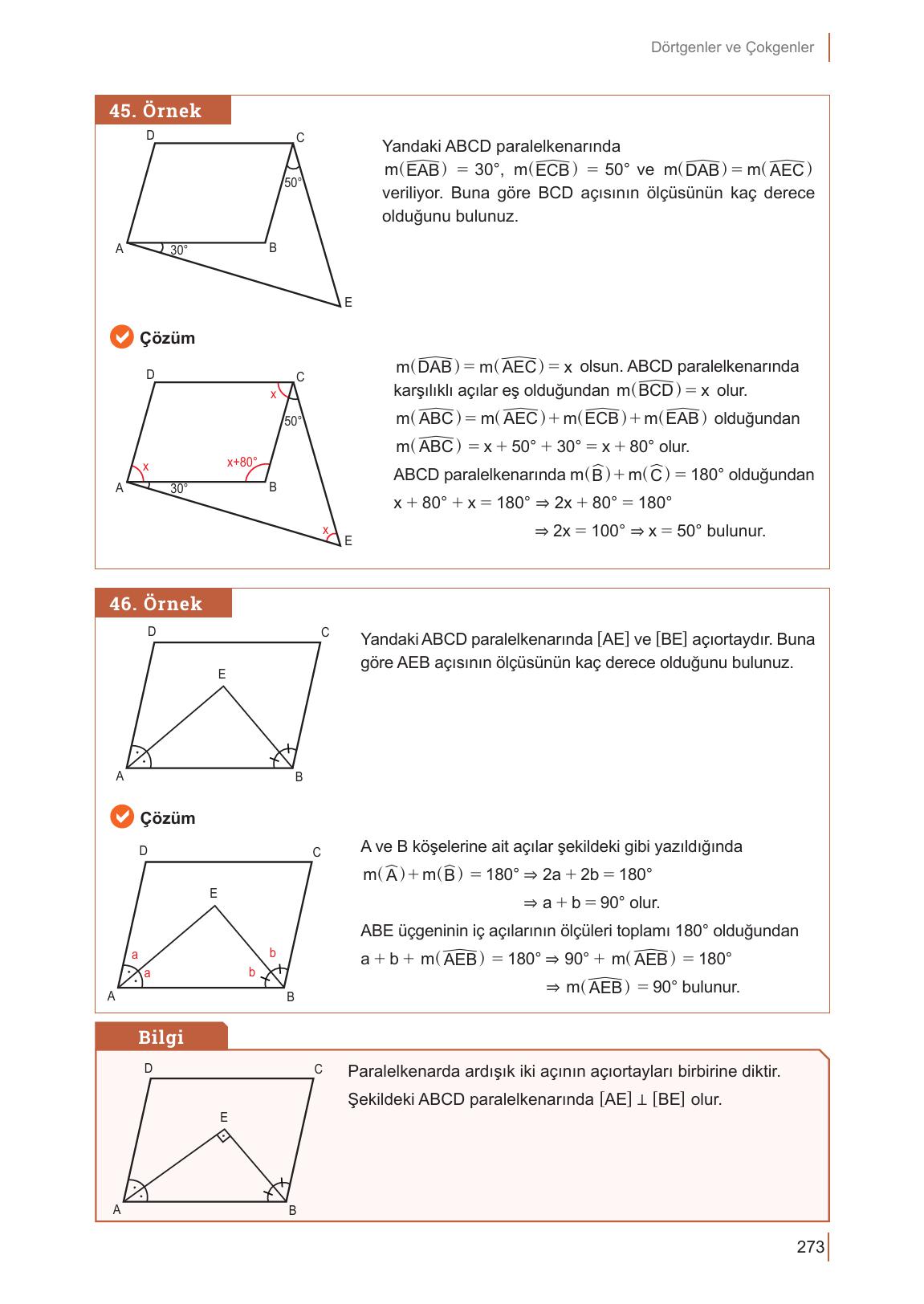 Dörtgenler ve Çokgenler

45. Örnek

D C 50° A 30° B E

Yandaki ABCD paralelkenarında $m(\widehat{EAB}) = 30°$, $m(\widehat{ECB}) = 50°$ ve $m(\widehat{DAB}) = m(\widehat{AEC})$ veriliyor. Buna göre BCD açısının ölçüsünün kaç derece olduğunu bulunuz.

Çözüm

D C x 50° x x+80° A 30° B x E

$m(\widehat{DAB}) = m(\widehat{AEC}) = x$ olsun. ABCD paralelkenarında karşılıklı açılar eş olduğundan $m(\widehat{BCD}) = x$ olur.

$m(\widehat{ABC}) = m(\widehat{AEC}) + m(\widehat{ECB}) + m(\widehat{EAB})$ olduğundan

$m(\widehat{ABC}) = x + 50° + 30° = x + 80°$ olur.

ABCD paralelkenarında $m(\widehat{B}) + m(\widehat{C}) = 180°$ olduğundan

$x + 80° + x = 180° \Rightarrow 2x + 80° = 180°$

$\Rightarrow 2x = 100° \Rightarrow x = 50°$ bulunur.

46. Örnek

D C E A B

Yandaki ABCD paralelkenarında [AE] ve [BE] açıortaydır. Buna göre AEB açısının ölçüsünün kaç derece olduğunu bulunuz.

Çözüm

D C E a a b b A B

A ve B köşelerine ait açılar şekildeki gibi yazıldığında

$m(\widehat{A}) + m(\widehat{B}) = 180° \Rightarrow 2a + 2b = 180°$

$\Rightarrow a + b = 90°$ olur.

ABE üçgeninin iç açılarının ölçüleri toplamı 180° olduğundan

$a + b + m(\widehat{AEB}) = 180° \Rightarrow 90° + m(\widehat{AEB}) = 180°$

$\Rightarrow m(\widehat{AEB}) = 90°$ bulunur.

Bilgi

D C E A B

Paralelkenarda ardışık iki açının açıortayları birbirine diktir.

Şekildeki ABCD paralelkenarında $[AE] \perp [BE]$ olur.

273