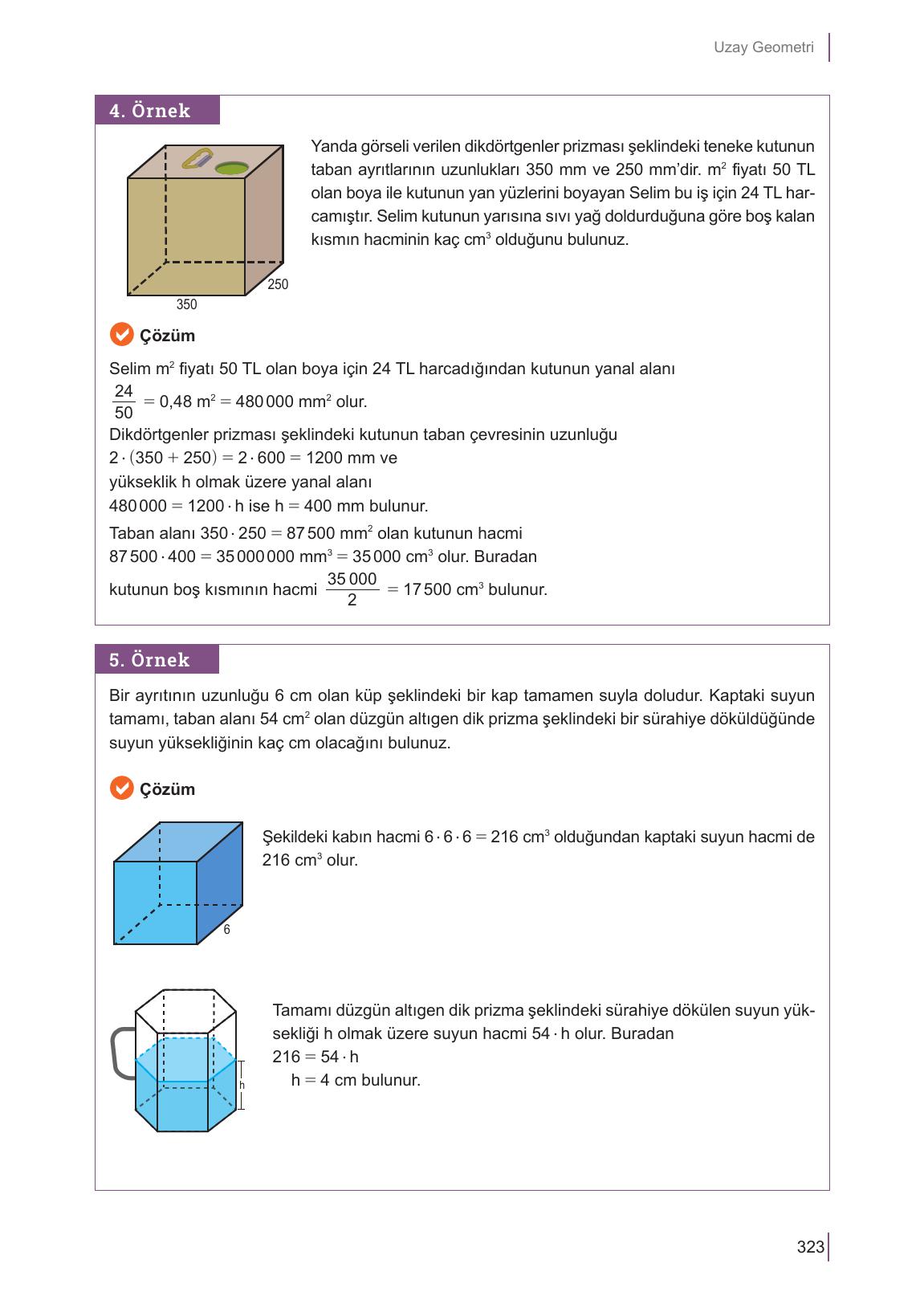 Uzay Geometri

4. Örnek

250

350

Yanda görseli verilen dikdörtgenler prizması şeklindeki teneke kutunun taban ayrıtlarının uzunlukları 350 mm ve 250 mm'dir. $m^2$ fiyatı 50 TL olan boya ile kutunun yan yüzlerini boyayan Selim bu iş için 24 TL harcamıştır. Selim kutunun yarısına sıvı yağ doldurduğuna göre boş kalan kısmın hacminin kaç $cm^3$ olduğunu bulunuz.

Çözüm

Selim $m^2$ fiyatı 50 TL olan boya için 24 TL harcadığından kutunun yanal alanı
$\frac{24}{50} = 0,48\ m^2 = 480\,000\ mm^2$ olur.
Dikdörtgenler prizması şeklindeki kutunun taban çevresinin uzunluğu
$2 \cdot (350 + 250) = 2 \cdot 600 = 1200$ mm ve
yükseklik h olmak üzere yanal alanı
$480\,000 = 1200 \cdot h$ ise $h = 400$ mm bulunur.
Taban alanı $350 \cdot 250 = 87\,500\ mm^2$ olan kutunun hacmi
$87\,500 \cdot 400 = 35\,000\,000\ mm^3 = 35\,000\ cm^3$ olur. Buradan
kutunun boş kısmının hacmi $\frac{35\,000}{2} = 17\,500\ cm^3$ bulunur.

5. Örnek

Bir ayrıtının uzunluğu 6 cm olan küp şeklindeki bir kap tamamen suyla doludur. Kaptaki suyun tamamı, taban alanı 54 $cm^2$ olan düzgün altıgen dik prizma şeklindeki bir sürahiye döküldüğünde suyun yüksekliğinin kaç cm olacağını bulunuz.

Çözüm

6

Şekildeki kabın hacmi $6 \cdot 6 \cdot 6 = 216\ cm^3$ olduğundan kaptaki suyun hacmi de 216 $cm^3$ olur.

h

Tamamı düzgün altıgen dik prizma şeklindeki sürahiye dökülen suyun yüksekliği h olmak üzere suyun hacmi $54 \cdot h$ olur. Buradan
$216 = 54 \cdot h$
$h = 4$ cm bulunur.

323