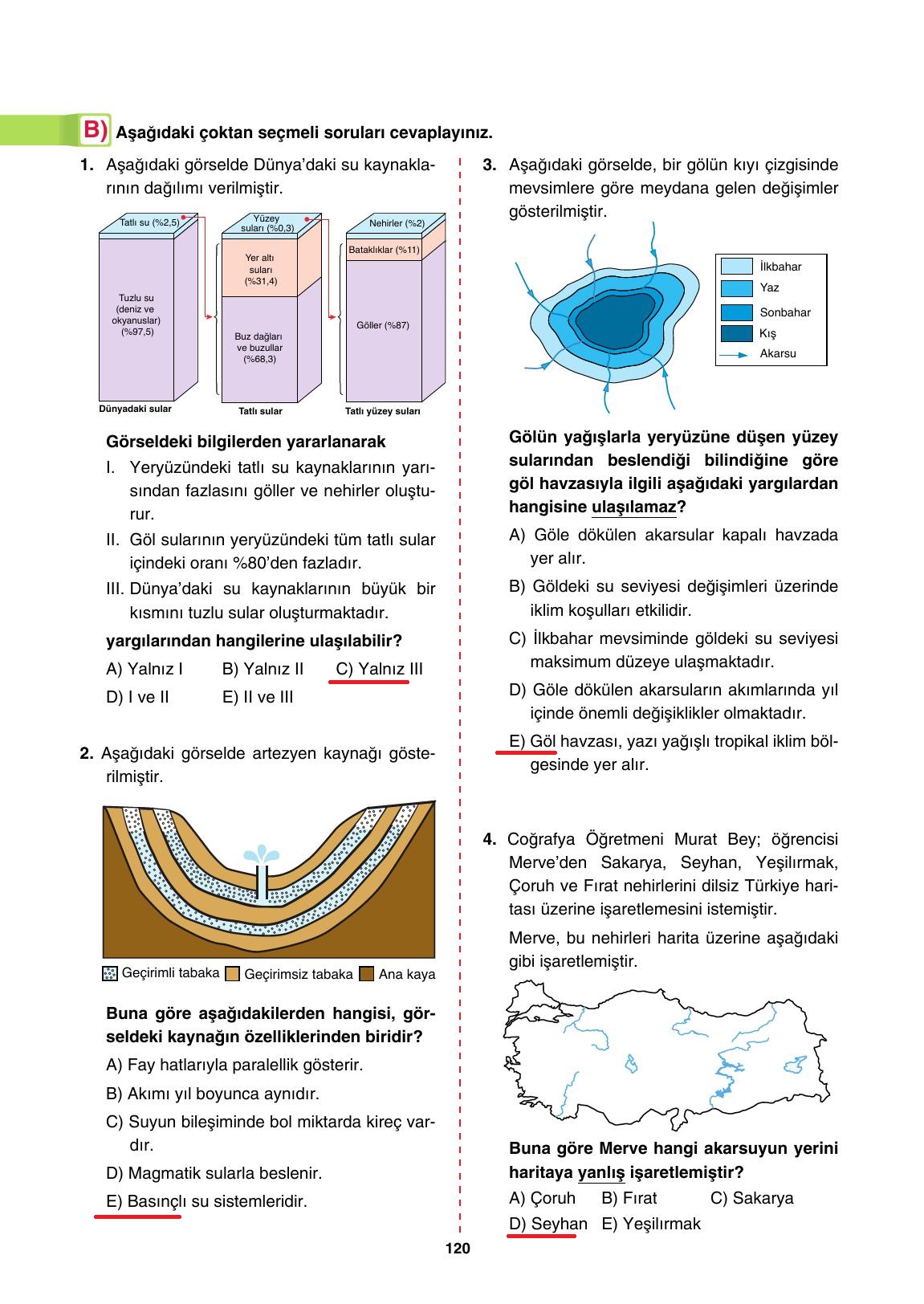 B) Aşağıdaki çoktan seçmeli soruları cevaplayınız.

1. Aşağıdaki görselde Dünya'daki su kaynaklarının dağılımı verilmiştir.

Tatlı su (%2,5)
Tuzlu su (deniz ve okyanuslar) (%97,5)
Dünyadaki sular
Yüzey suları (%0,3)
Yer altı suları (%31,4)
Buz dağları ve buzullar (%68,3)
Tatlı sular
Nehirler (%2)
Bataklıklar (%11)
Göller (%87)
Tatlı yüzey suları

Görseldeki bilgilerden yararlanarak

I. Yeryüzündeki tatlı su kaynaklarının yarısından fazlasını göller ve nehirler oluşturur.
II. Göl sularının yeryüzündeki tüm tatlı sular içindeki oranı %80'den fazladır.
III. Dünya'daki su kaynaklarının büyük bir kısmını tuzlu sular oluşturmaktadır.

yargılarından hangilerine ulaşılabilir?

A) Yalnız I B) Yalnız II C) Yalnız III
D) I ve II E) II ve III

2. Aşağıdaki görselde artezyen kaynağı gösterilmiştir.

Geçirimli tabaka Geçirimsiz tabaka Ana kaya

Buna göre aşağıdakilerden hangisi, görseldeki kaynağın özelliklerinden biridir?

A) Fay hatlarıyla paralellik gösterir.
B) Akımı yıl boyunca aynıdır.
C) Suyun bileşiminde bol miktarda kireç vardır.
D) Magmatik sularla beslenir.
E) Basınçlı su sistemleridir.

3. Aşağıdaki görselde, bir gölün kıyı çizgisinde mevsimlere göre meydana gelen değişimler gösterilmiştir.

İlkbahar
Yaz
Sonbahar
Kış
Akarsu

Gölün yağışlarla yeryüzüne düşen yüzey sularından beslendiği bilindiğine göre göl havzasıyla ilgili aşağıdaki yargılardan hangisine ulaşılamaz?

A) Göle dökülen akarsular kapalı havzada yer alır.
B) Göldeki su seviyesi değişimleri üzerinde iklim koşulları etkilidir.
C) İlkbahar mevsiminde göldeki su seviyesi maksimum düzeye ulaşmaktadır.
D) Göle dökülen akarsuların akımlarında yıl içinde önemli değişiklikler olmaktadır.
E) Göl havzası, yazı yağışlı tropikal iklim bölgesinde yer alır.

4. Coğrafya Öğretmeni Murat Bey; öğrencisi Merve'den Sakarya, Seyhan, Yeşilırmak, Çoruh ve Fırat nehirlerini dilsiz Türkiye haritası üzerine işaretlemesini istemiştir.

Merve, bu nehirleri harita üzerine aşağıdaki gibi işaretlemiştir.

Buna göre Merve hangi akarsuyun yerini haritaya yanlış işaretlemiştir?

A) Çoruh B) Fırat C) Sakarya
D) Seyhan E) Yeşilırmak

120