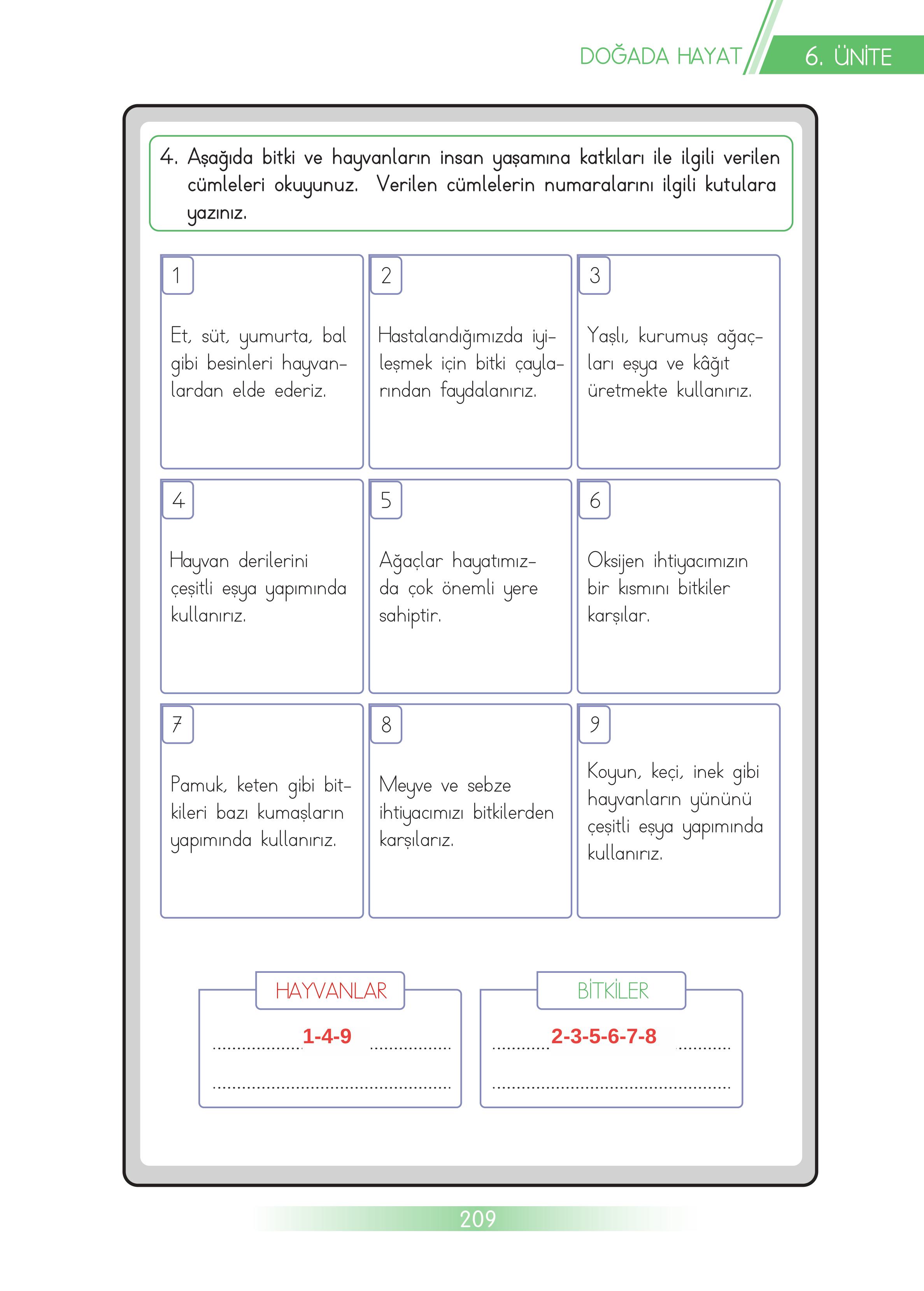 DOĞADA HAYAT 6. ÜNİTE

4. Aşağıda bitki ve hayvanların insan yaşamına katkıları ile ilgili verilen cümleleri okuyunuz. Verilen cümlelerin numaralarını ilgili kutulara yazınız.

1
Et, süt, yumurta, bal gibi besinleri hayvanlardan elde ederiz.

2
Hastalandığımızda iyileşmek için bitki çaylarından faydalanırız.

3
Yaşlı, kurumuş ağaçları eşya ve kâğıt üretmekte kullanırız.

4
Hayvan derilerini çeşitli eşya yapımında kullanırız.

5
Ağaçlar hayatımızda çok önemli yere sahiptir.

6
Oksijen ihtiyacımızın bir kısmını bitkiler karşılar.

7
Pamuk, keten gibi bitkileri bazı kumaşların yapımında kullanırız.

8
Meyve ve sebze ihtiyacımızı bitkilerden karşılarız.

9
Koyun, keçi, inek gibi hayvanların yününü çeşitli eşya yapımında kullanırız.

HAYVANLAR
1-4-9

BİTKİLER
2-3-5-6-7-8

209