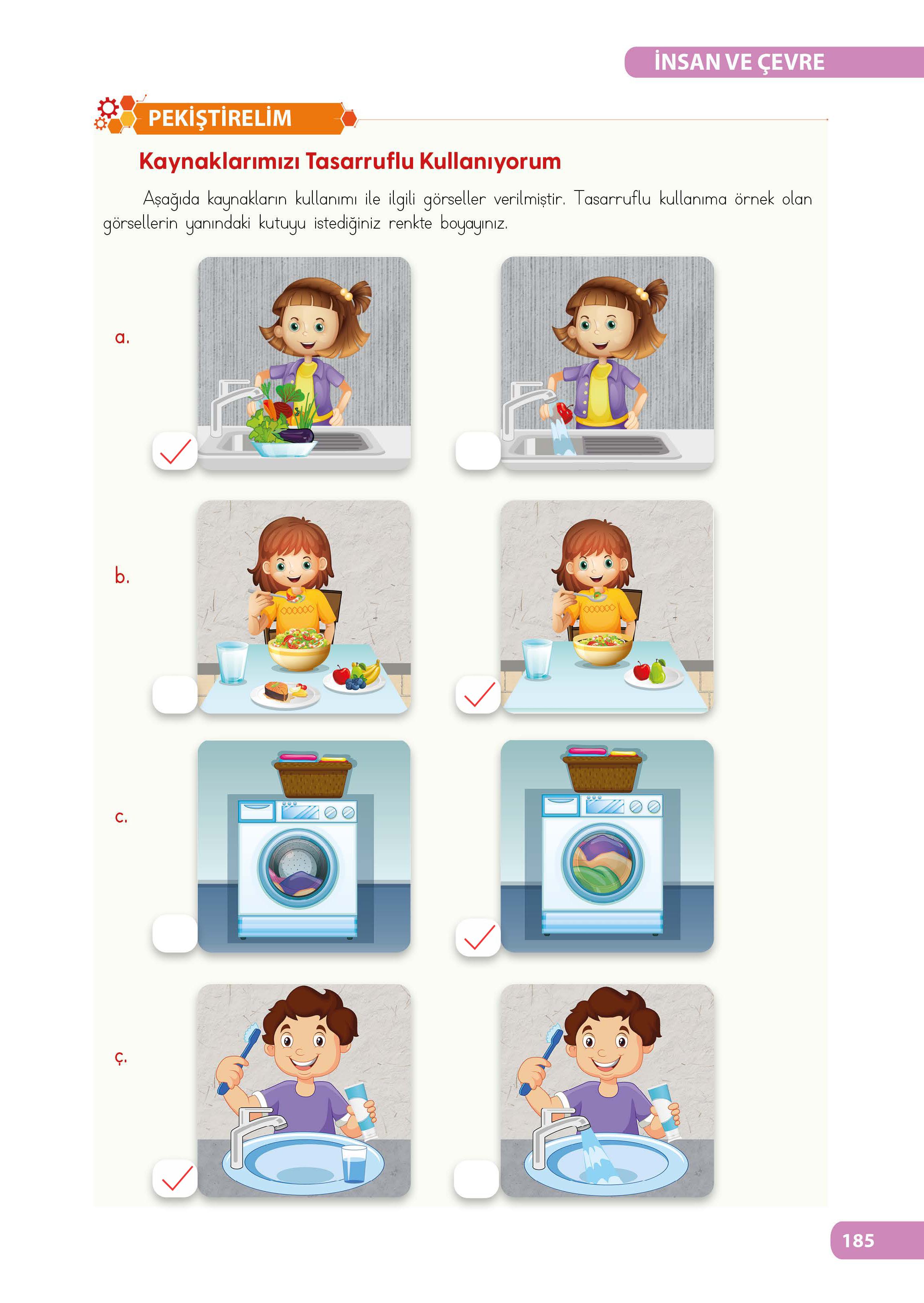 İNSAN VE ÇEVRE

PEKİŞTİRELİM

Kaynaklarımızı Tasarruflu Kullanıyorum

Aşağıda kaynakların kullanımı ile ilgili görseller verilmiştir. Tasarruflu kullanıma örnek olan görsellerin yanındaki kutuyu istediğiniz renkte boyayınız.

a.

b.

c.

ç.

185