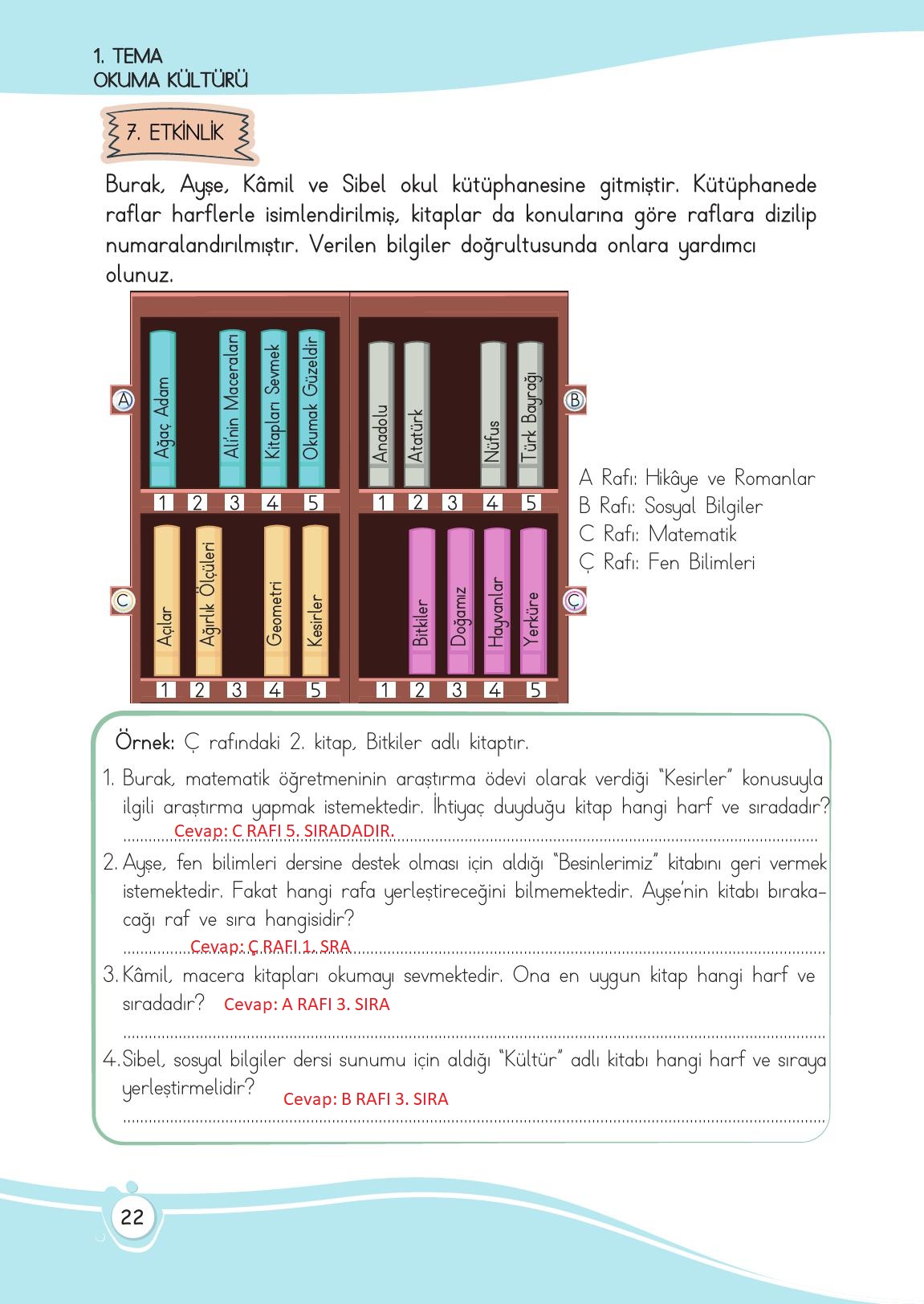 1. TEMA
OKUMA KÜLTÜRÜ

7. ETKİNLİK

Burak, Ayşe, Kâmil ve Sibel okul kütüphanesine gitmiştir. Kütüphanede raflar harflerle isimlendirilmiş, kitaplar da konularına göre raflara dizilip numaralandırılmıştır. Verilen bilgiler doğrultusunda onlara yardımcı olunuz.

A
Ağaç Adam
Ali'nin Maceraları
Kitapları Sevmek
Okumak Güzeldir
1 2 3 4 5

B
Anadolu
Atatürk
Nüfus
Türk Bayrağı
1 2 3 4 5

C
Açılar
Ağırlık Ölçüleri
Geometri
Kesirler
1 2 3 4 5

Ç
Bitkiler
Doğamız
Hayvanlar
Yerküre
1 2 3 4 5

A Rafı: Hikâye ve Romanlar
B Rafı: Sosyal Bilgiler
C Rafı: Matematik
Ç Rafı: Fen Bilimleri

Örnek: Ç rafındaki 2. kitap, Bitkiler adlı kitaptır.

1. Burak, matematik öğretmeninin araştırma ödevi olarak verdiği "Kesirler" konusuyla ilgili araştırma yapmak istemektedir. İhtiyaç duyduğu kitap hangi harf ve sıradadır?
Cevap: C RAFI 5. SIRADADIR.

2. Ayşe, fen bilimleri dersine destek olması için aldığı "Besinlerimiz" kitabını geri vermek istemektedir. Fakat hangi rafa yerleştireceğini bilmemektedir. Ayşe'nin kitabı bırakacağı raf ve sıra hangisidir?
Cevap: Ç RAFI 1. SIRA

3. Kâmil, macera kitapları okumayı sevmektedir. Ona en uygun kitap hangi harf ve sıradadır? Cevap: A RAFI 3. SIRA

4. Sibel, sosyal bilgiler dersi sunumu için aldığı "Kültür" adlı kitabı hangi harf ve sıraya yerleştirmelidir? Cevap: B RAFI 3. SIRA

22