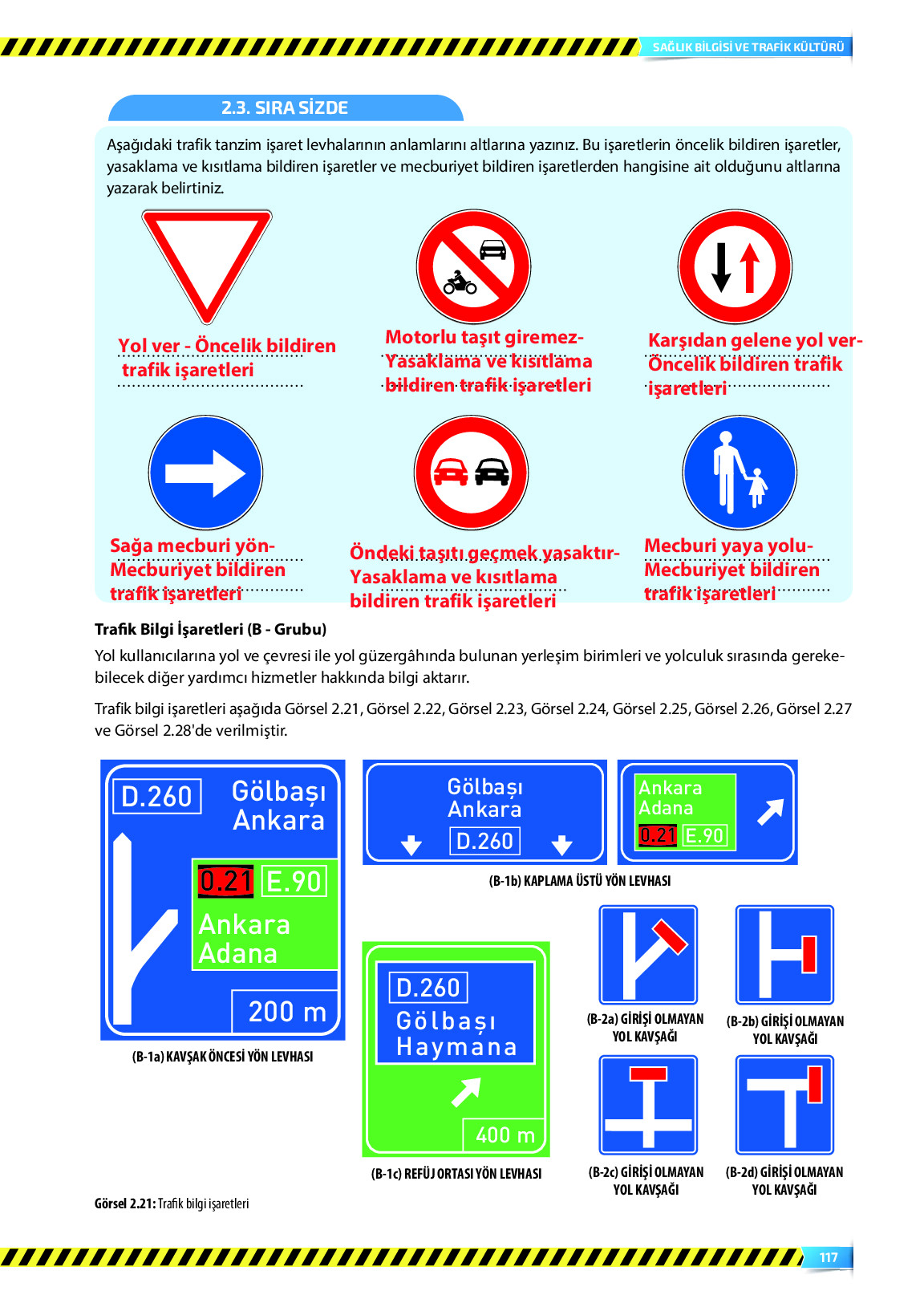 SAĞLIK BİLGİSİ VE TRAFİK KÜLTÜRÜ

2.3. SIRA SİZDE

Aşağıdaki trafik tanzim işaret levhalarının anlamlarını altlarına yazınız. Bu işaretlerin öncelik bildiren işaretler, yasaklama ve kısıtlama bildiren işaretler ve mecburiyet bildiren işaretlerden hangisine ait olduğunu altlarına yazarak belirtiniz.

Yol ver - Öncelik bildiren trafik işaretleri

Motorlu taşıt giremez- Yasaklama ve kısıtlama bildiren trafik işaretleri

Karşıdan gelene yol ver- Öncelik bildiren trafik işaretleri

Sağa mecburi yön- Mecburiyet bildiren trafik işaretleri

Öndeki taşıtı geçmek yasaktır- Yasaklama ve kısıtlama bildiren trafik işaretleri

Mecburi yaya yolu- Mecburiyet bildiren trafik işaretleri

Trafik Bilgi İşaretleri (B - Grubu)

Yol kullanıcılarına yol ve çevresi ile yol güzergâhında bulunan yerleşim birimleri ve yolculuk sırasında gerekebilecek diğer yardımcı hizmetler hakkında bilgi aktarır.

Trafik bilgi işaretleri aşağıda Görsel 2.21, Görsel 2.22, Görsel 2.23, Görsel 2.24, Görsel 2.25, Görsel 2.26, Görsel 2.27 ve Görsel 2.28'de verilmiştir.

D.260 Gölbaşı Ankara 0.21 E.90 Ankara Adana 200 m

(B-1a) KAVŞAK ÖNCESİ YÖN LEVHASI

Gölbaşı Ankara D.260

Ankara Adana 0.21 E.90

(B-1b) KAPLAMA ÜSTÜ YÖN LEVHASI

D.260 Gölbaşı Haymana 400 m

(B-1c) REFÜJ ORTASI YÖN LEVHASI

(B-2a) GİRİŞİ OLMAYAN YOL KAVŞAĞI

(B-2b) GİRİŞİ OLMAYAN YOL KAVŞAĞI

(B-2c) GİRİŞİ OLMAYAN YOL KAVŞAĞI

(B-2d) GİRİŞİ OLMAYAN YOL KAVŞAĞI

Görsel 2.21: Trafik bilgi işaretleri

117