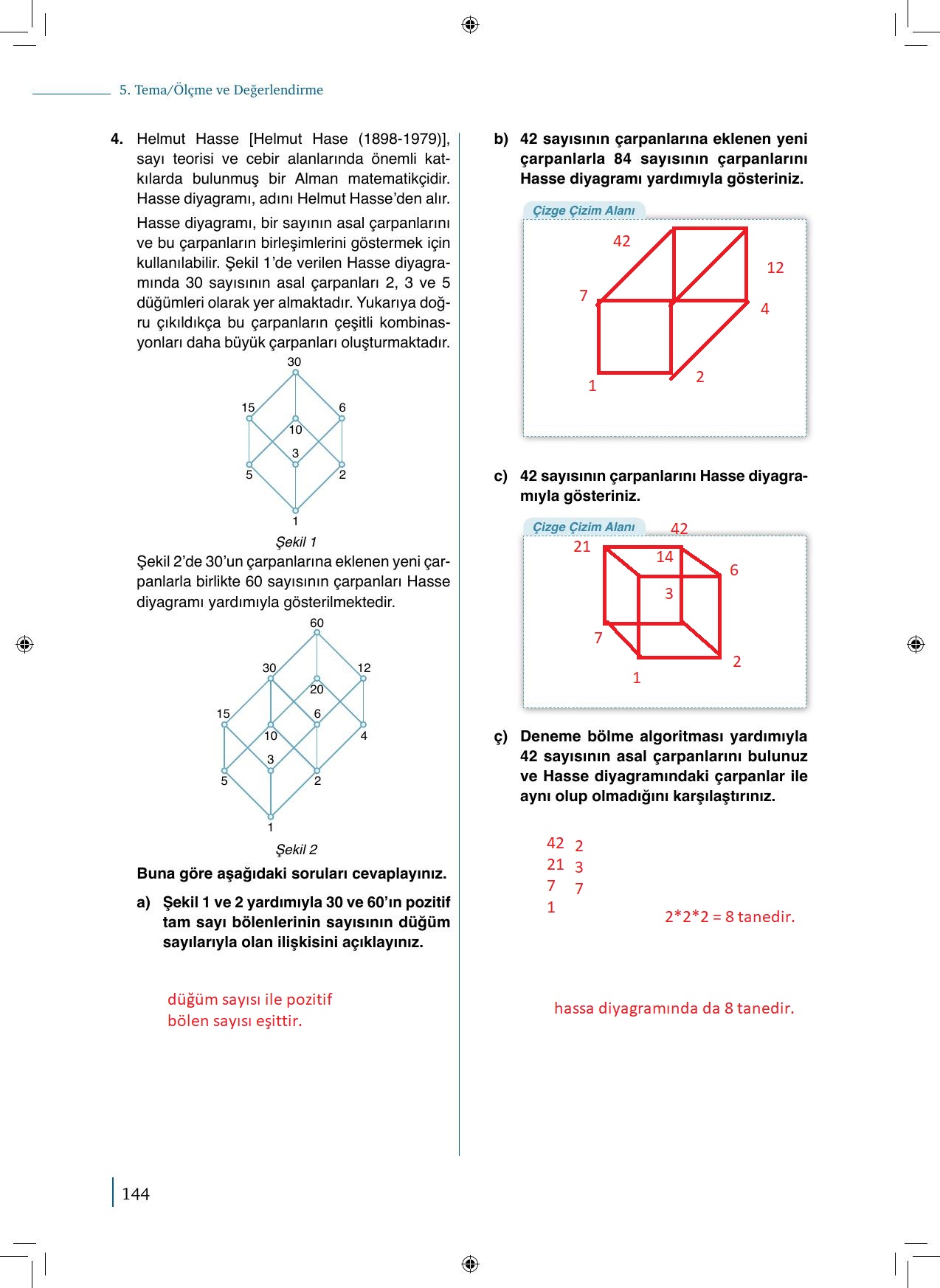 5. Tema/Ölçme ve Değerlendirme

4. Helmut Hasse [Helmut Hase (1898-1979)], sayı teorisi ve cebir alanlarında önemli katkılarda bulunmuş bir Alman matematikçidir. Hasse diyagramı, adını Helmut Hasse'den alır.

Hasse diyagramı, bir sayının asal çarpanlarını ve bu çarpanların birleşimlerini göstermek için kullanılabilir. Şekil 1'de verilen Hasse diyagramında 30 sayısının asal çarpanları 2, 3 ve 5 düğümleri olarak yer almaktadır. Yukarıya doğru çıkıldıkça bu çarpanların çeşitli kombinasyonları daha büyük çarpanları oluşturmaktadır.

30
15 6
10
3
5 2
1

Şekil 1

Şekil 2'de 30'un çarpanlarına eklenen yeni çarpanlarla birlikte 60 sayısının çarpanları Hasse diyagramı yardımıyla gösterilmektedir.

60
30 12
20
15 6
10 4
3
5 2
1

Şekil 2

Buna göre aşağıdaki soruları cevaplayınız.

a) Şekil 1 ve 2 yardımıyla 30 ve 60'ın pozitif tam sayı bölenlerinin sayısının düğüm sayılarıyla olan ilişkisini açıklayınız.

düğüm sayısı ile pozitif bölen sayısı eşittir.

b) 42 sayısının çarpanlarına eklenen yeni çarpanlarla 84 sayısının çarpanlarını Hasse diyagramı yardımıyla gösteriniz.

Çizge Çizim Alanı

42
12
7
4
1
2

c) 42 sayısının çarpanlarını Hasse diyagramıyla gösteriniz.

Çizge Çizim Alanı

42
21
14
6
3
7
2
1

ç) Deneme bölme algoritması yardımıyla 42 sayısının asal çarpanlarını bulunuz ve Hasse diyagramındaki çarpanlar ile aynı olup olmadığını karşılaştırınız.

42 2
21 3
7 7
1

2*2*2 = 8 tanedir.

hassa diyagramında da 8 tanedir.

144