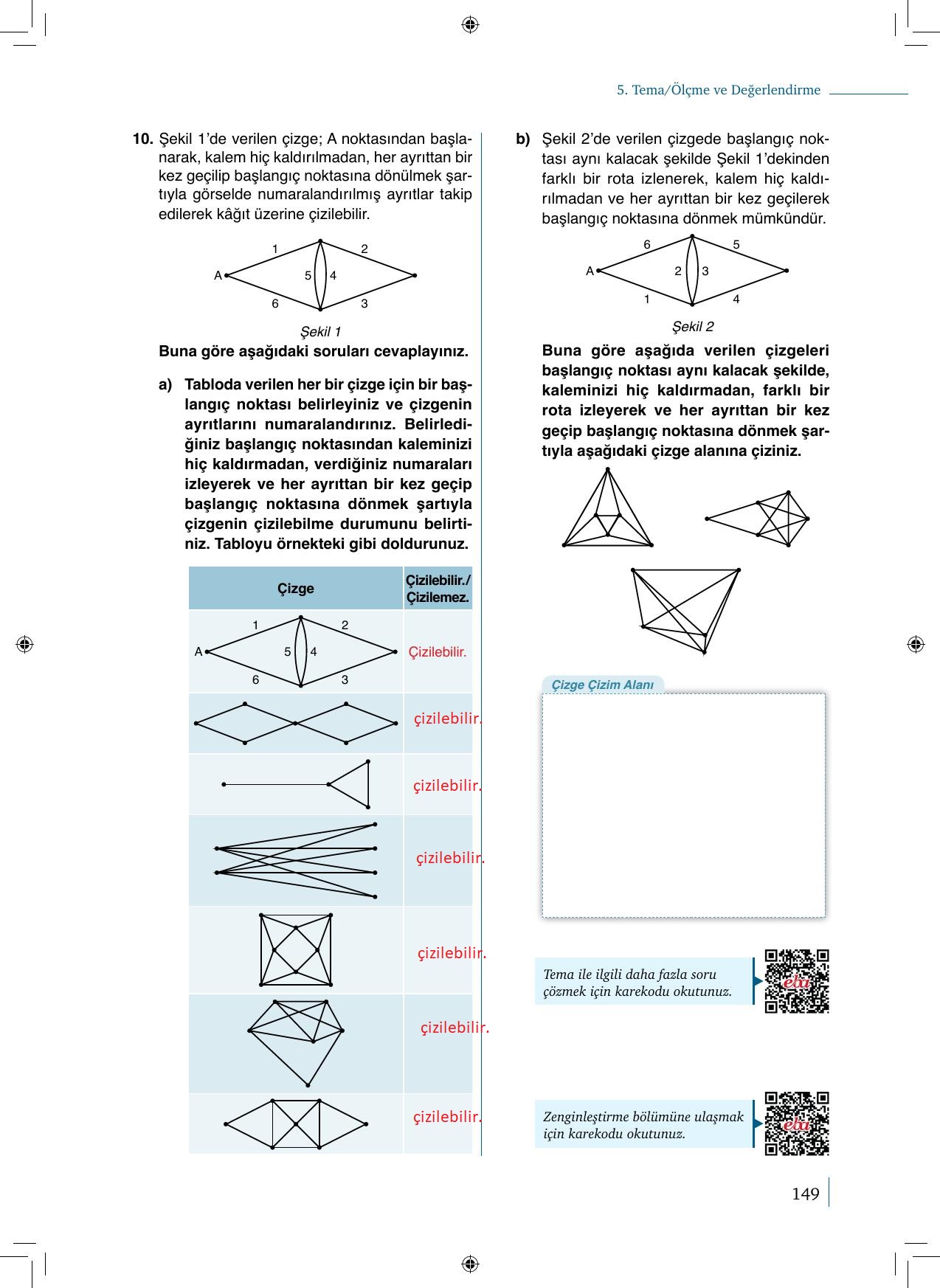 5. Tema/Ölçme ve Değerlendirme

10. Şekil 1'de verilen çizge; A noktasından başlanarak, kalem hiç kaldırılmadan, her ayrıttan bir kez geçilip başlangıç noktasına dönülmek şartıyla görselde numaralandırılmış ayrıtlar takip edilerek kâğıt üzerine çizilebilir.

1 2 A 5 4 6 3

Şekil 1

Buna göre aşağıdaki soruları cevaplayınız.

a) Tabloda verilen her bir çizge için bir başlangıç noktası belirleyiniz ve çizgenin ayrıtlarını numaralandırınız. Belirlediğiniz başlangıç noktasından kaleminizi hiç kaldırmadan, verdiğiniz numaraları izleyerek ve her ayrıttan bir kez geçip başlangıç noktasına dönmek şartıyla çizgenin çizilebilme durumunu belirtiniz. Tabloyu örnekteki gibi doldurunuz.

| Çizge | Çizilebilir./ Çizilemez. |
|---|---|
| 1 2 A 5 4 6 3 | Çizilebilir. |
| | çizilebilir. |
| | çizilebilir. |
| | çizilebilir. |
| | çizilebilir. |
| | çizilebilir. |
| | çizilebilir. |

b) Şekil 2'de verilen çizgede başlangıç noktası aynı kalacak şekilde Şekil 1'dekinden farklı bir rota izlenerek, kalem hiç kaldırılmadan ve her ayrıttan bir kez geçilerek başlangıç noktasına dönmek mümkündür.

6 5 A 2 3 1 4

Şekil 2

Buna göre aşağıda verilen çizgeleri başlangıç noktası aynı kalacak şekilde, kaleminizi hiç kaldırmadan, farklı bir rota izleyerek ve her ayrıttan bir kez geçip başlangıç noktasına dönmek şartıyla aşağıdaki çizge alanına çiziniz.

Çizge Çizim Alanı

Tema ile ilgili daha fazla soru çözmek için karekodu okutunuz.

eba

Zenginleştirme bölümüne ulaşmak için karekodu okutunuz.

eba

149