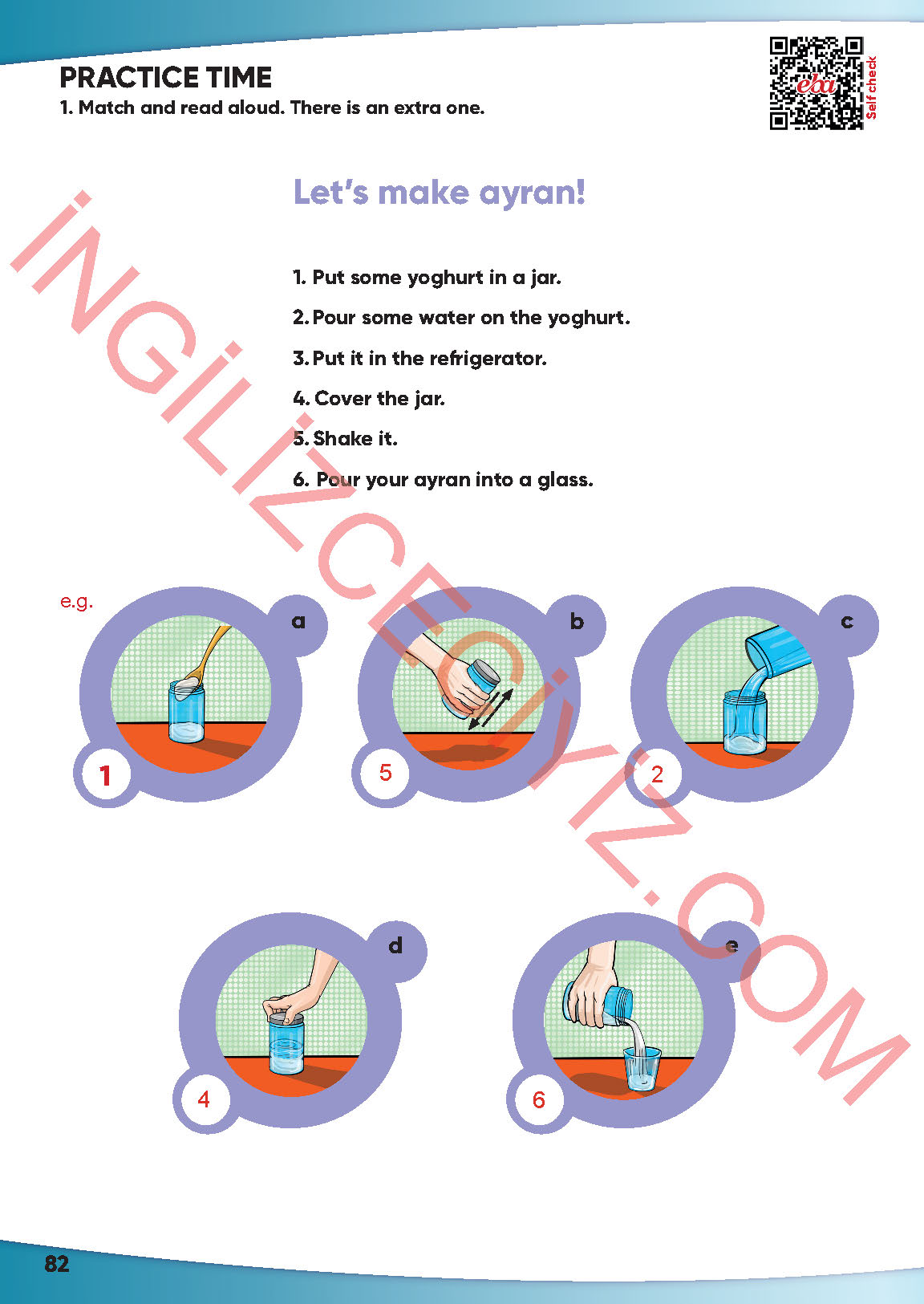 PRACTICE TIME
1. Match and read aloud. There is an extra one.

eba
Self check

Let's make ayran!

1. Put some yoghurt in a jar.
2. Pour some water on the yoghurt.
3. Put it in the refrigerator.
4. Cover the jar.
5. Shake it.
6. Pour your ayran into a glass.

e.g.
a
1
b
5
c
2
d
4
e
6

İNGİLİZCECİYİZ.COM

82