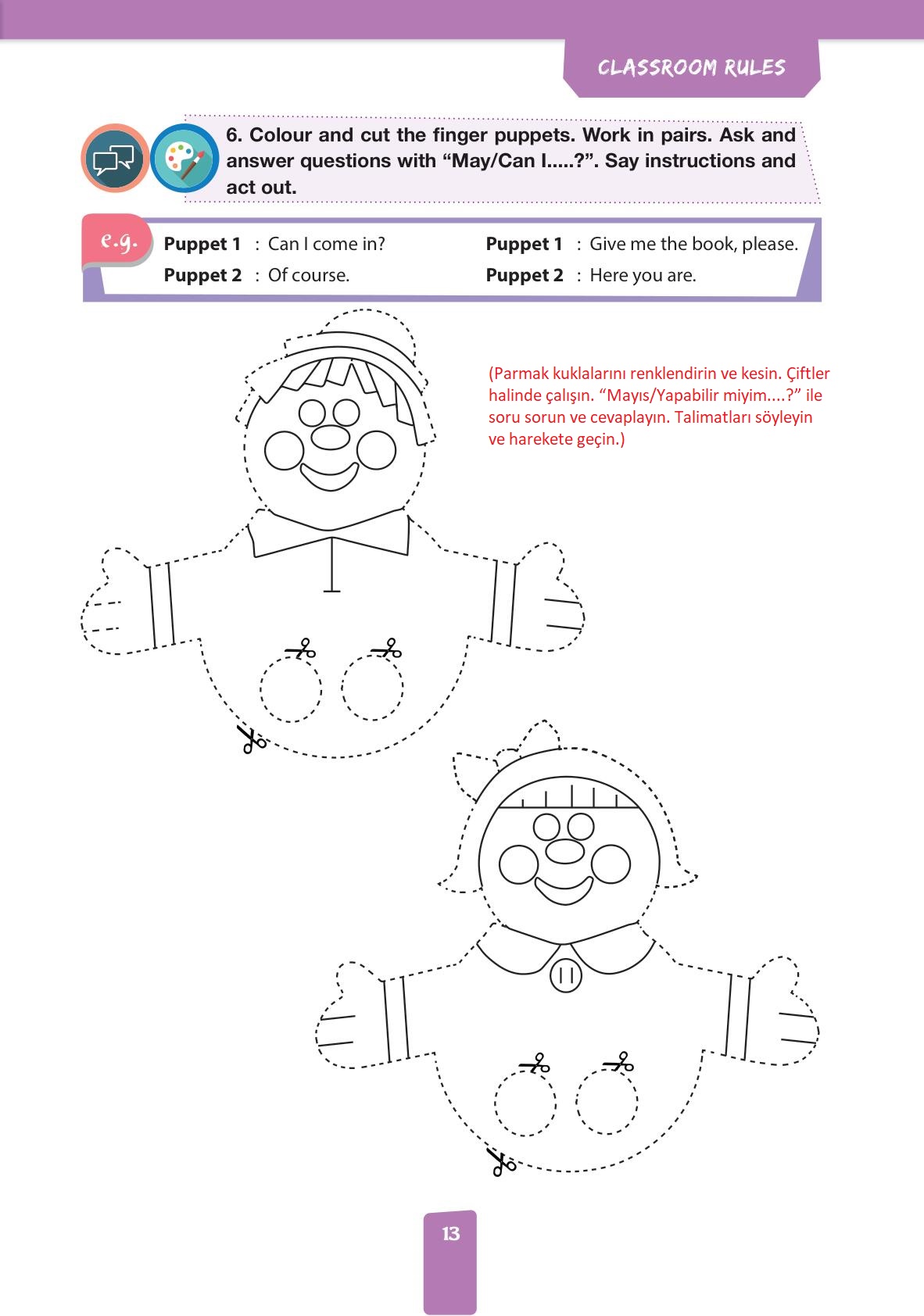 CLASSROOM RULES

6. Colour and cut the finger puppets. Work in pairs. Ask and answer questions with “May/Can I.....?”. Say instructions and act out.

e.g.

Puppet 1 : Can I come in?
Puppet 2 : Of course.

Puppet 1 : Give me the book, please.
Puppet 2 : Here you are.

(Parmak kuklalarını renklendirin ve kesin. Çiftler halinde çalışın. “Mayıs/Yapabilir miyim....?” ile soru sorun ve cevaplayın. Talimatları söyleyin ve harekete geçin.)

13