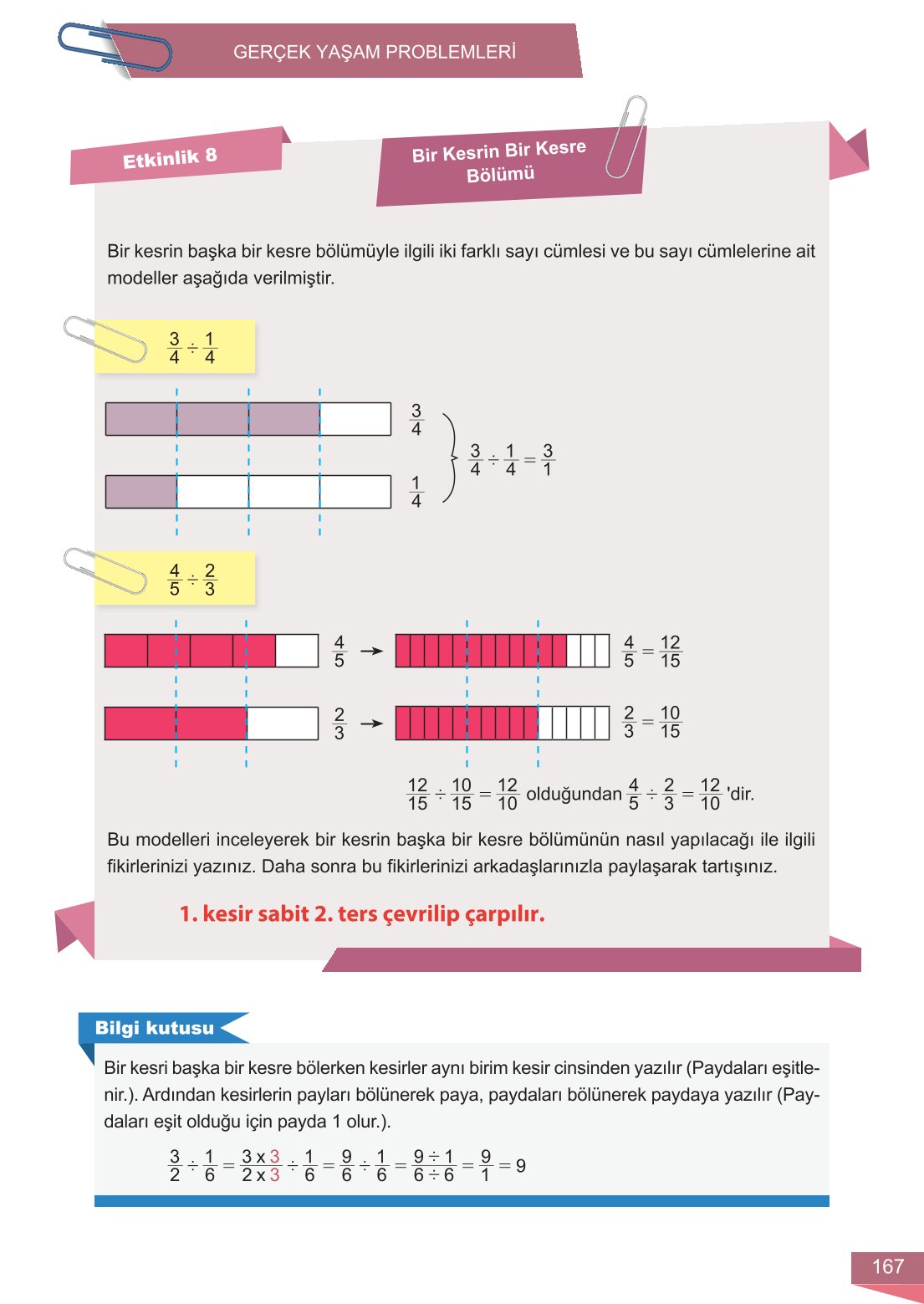 GERÇEK YAŞAM PROBLEMLERİ

Etkinlik 8

Bir Kesrin Bir Kesre Bölümü

Bir kesrin başka bir kesre bölümüyle ilgili iki farklı sayı cümlesi ve bu sayı cümlelerine ait modeller aşağıda verilmiştir.

$\frac{3}{4} \div \frac{1}{4}$

$\frac{3}{4}$

$\frac{1}{4}$

$\frac{3}{4} \div \frac{1}{4} = \frac{3}{1}$

$\frac{4}{5} \div \frac{2}{3}$

$\frac{4}{5}$ → $\frac{4}{5} = \frac{12}{15}$

$\frac{2}{3}$ → $\frac{2}{3} = \frac{10}{15}$

$\frac{12}{15} \div \frac{10}{15} = \frac{12}{10}$ olduğundan $\frac{4}{5} \div \frac{2}{3} = \frac{12}{10}$ 'dir.

Bu modelleri inceleyerek bir kesrin başka bir kesre bölümünün nasıl yapılacağı ile ilgili fikirlerinizi yazınız. Daha sonra bu fikirlerinizi arkadaşlarınızla paylaşarak tartışınız.

1. kesir sabit 2. ters çevrilip çarpılır.

Bilgi kutusu

Bir kesri başka bir kesre bölerken kesirler aynı birim kesir cinsinden yazılır (Paydaları eşitlenir.). Ardından kesirlerin payları bölünerek paya, paydaları bölünerek paydaya yazılır (Paydaları eşit olduğu için payda 1 olur.).

$\frac{3}{2} \div \frac{1}{6} = \frac{3 \times 3}{2 \times 3} \div \frac{1}{6} = \frac{9}{6} \div \frac{1}{6} = \frac{9 \div 1}{6 \div 6} = \frac{9}{1} = 9$

167